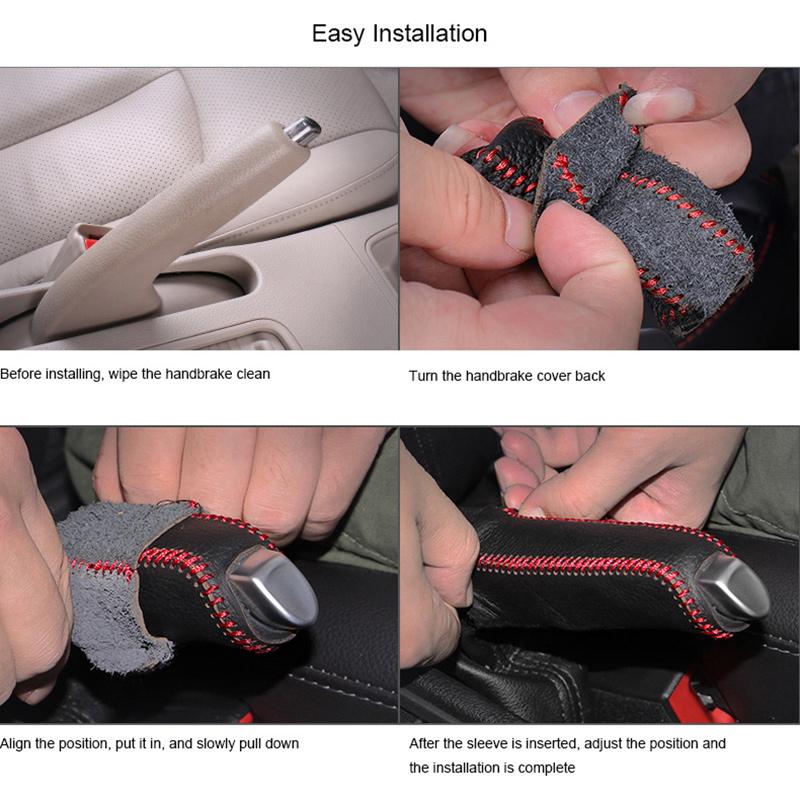 Easy Installation

Before installing, wipe the handbrake clean

Turn the handbrake cover back

Align the position, put it in, and slowly pull down

After the sleeve is inserted, adjust the position and the installation is complete