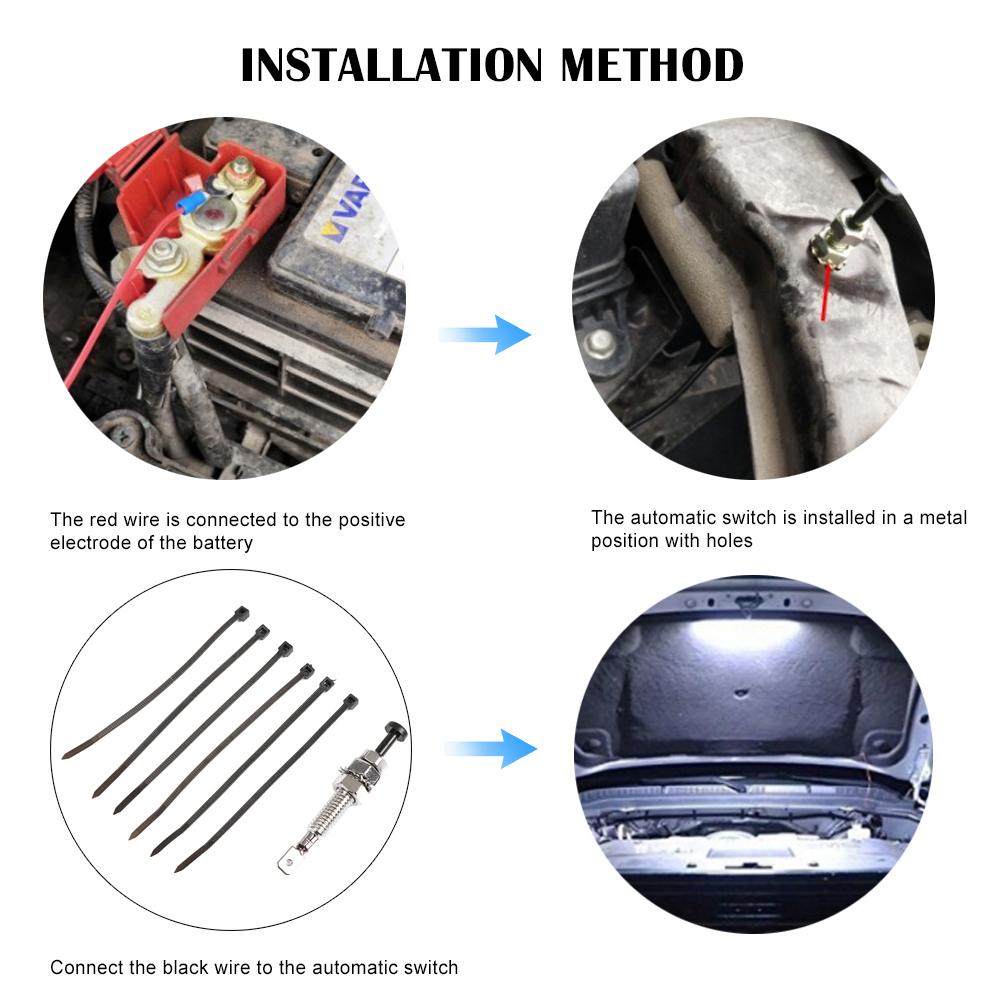 INSTALLATION METHOD

VAR

The red wire is connected to the positive electrode of the battery

The automatic switch is installed in a metal position with holes

Connect the black wire to the automatic switch