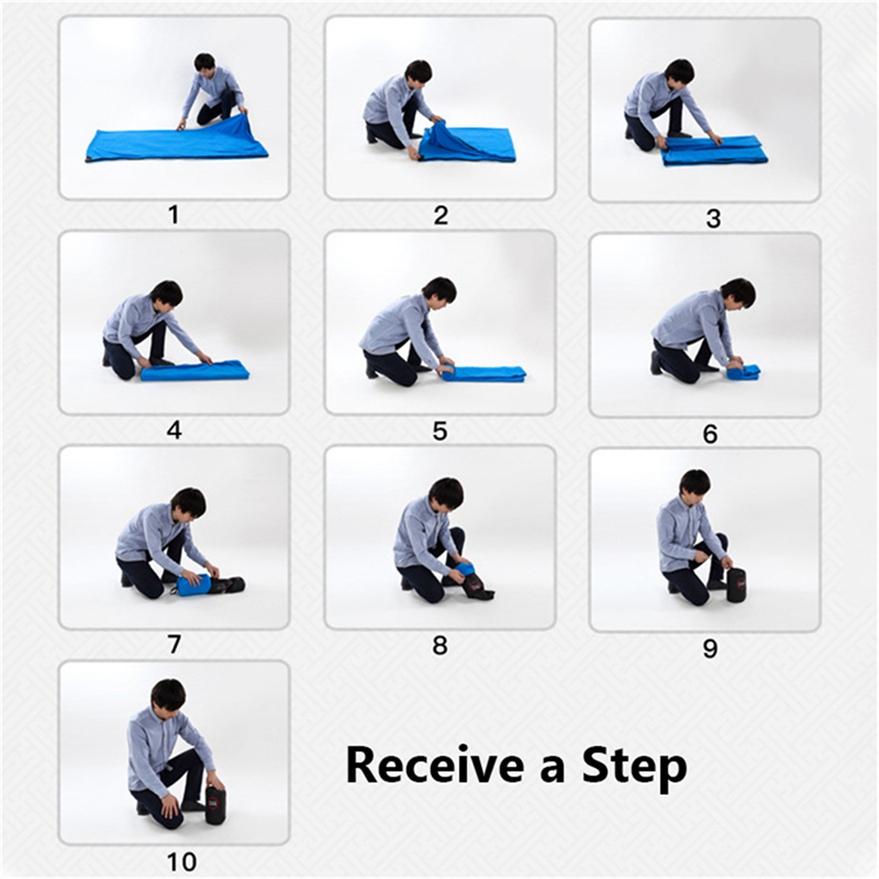 1

2

3

4

5

6

7

8

9

10

Receive a Step