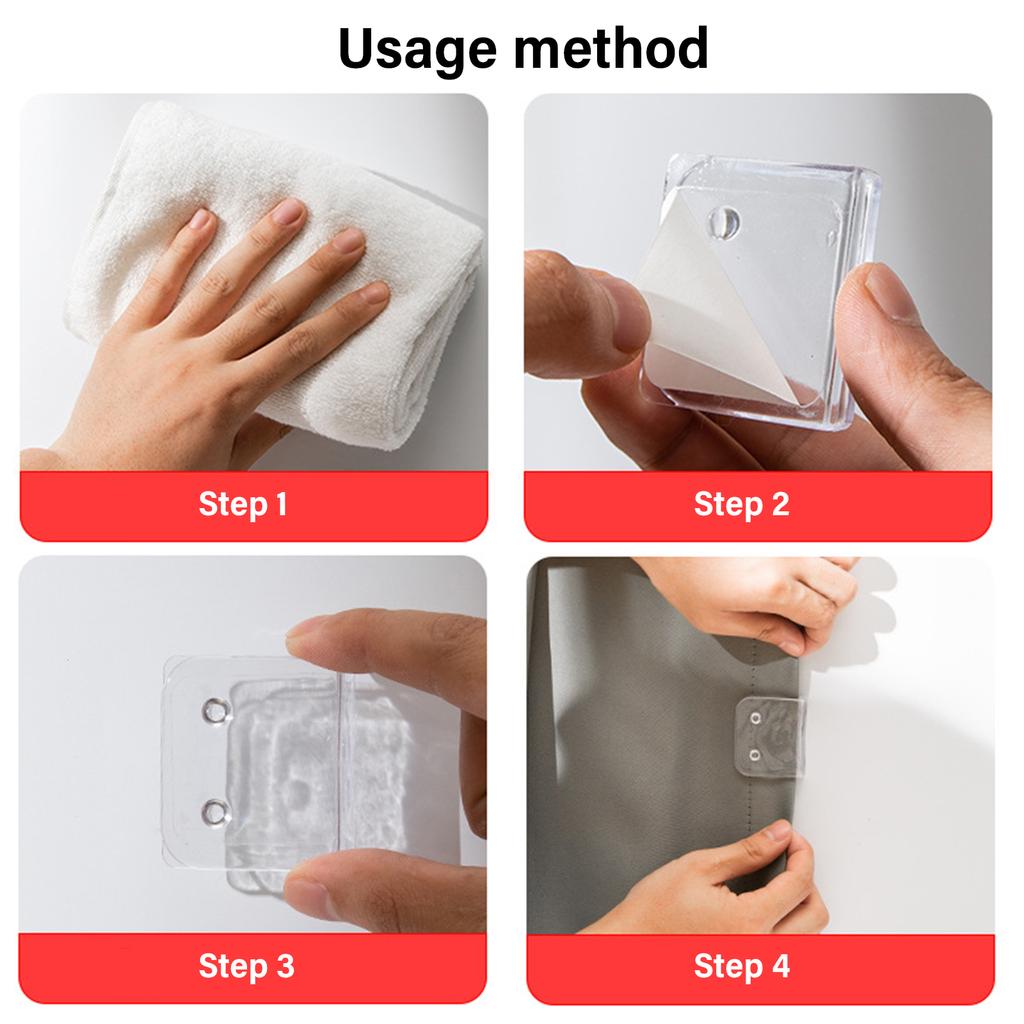 Usage method

Step 1

Step 2

Step 3

Step 4