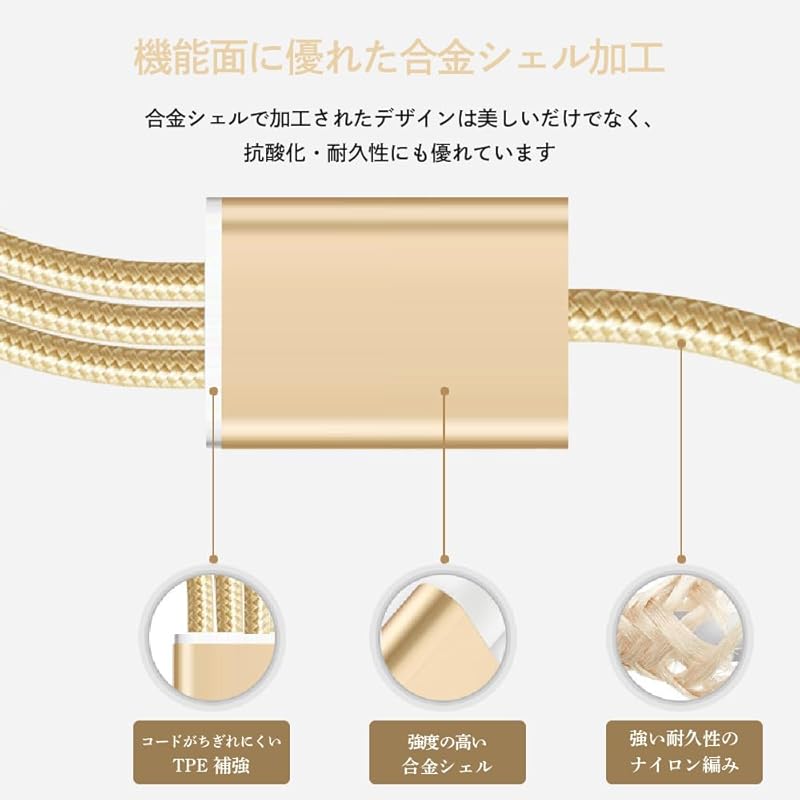 機能面に優れた合金シェル加工

合金シェルで加工されたデザインは美しいだけでなく、抗酸化・耐久性にも優れています

コードがちぎれにくい
TPE 補強

強度の高い
合金シェル

強い耐久性の
ナイロン編み