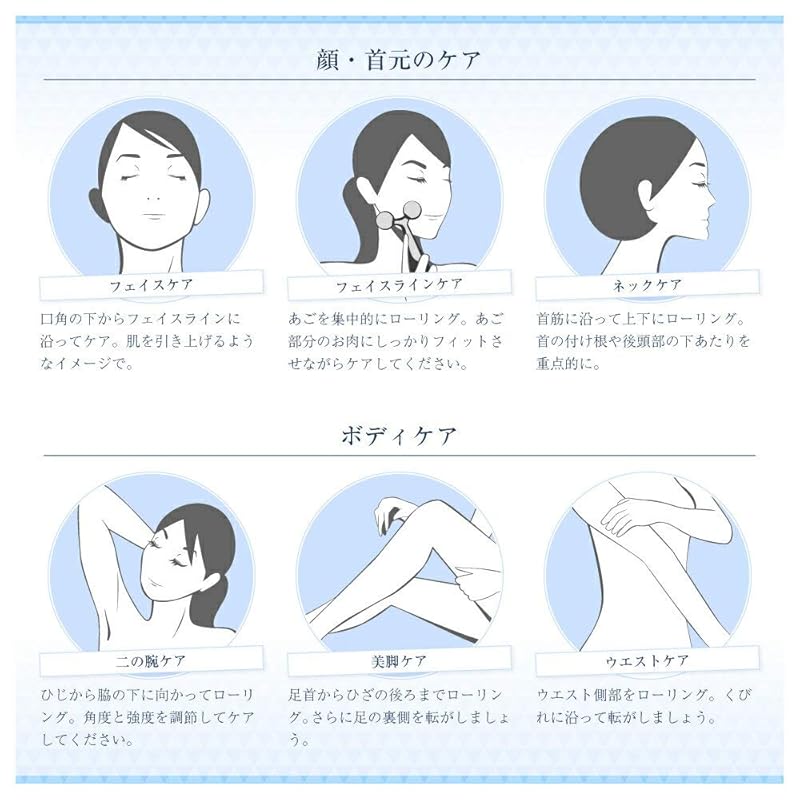 顔・首元のケア

フェイスケア

口角の下からフェイスラインに沿ってケア。肌を引き上げるようなイメージで。

フェイスラインケア

あごを集中的にローリング。あご部分のお肉にしっかりフィットさせながらケアしてください。

ネックケア

首筋に沿って上下にローリング。首の付け根や後頭部の下あたりを重点的に。

ボディケア

二の腕ケア

ひじから脇の下に向かってローリング。角度と強度を調節してケアしてください。

美脚ケア

足首からひざの後ろまでローリング。さらに足の裏側を転がしましょう。

ウエストケア

ウエスト側部をローリング。くびれに沿って転がしましょう。