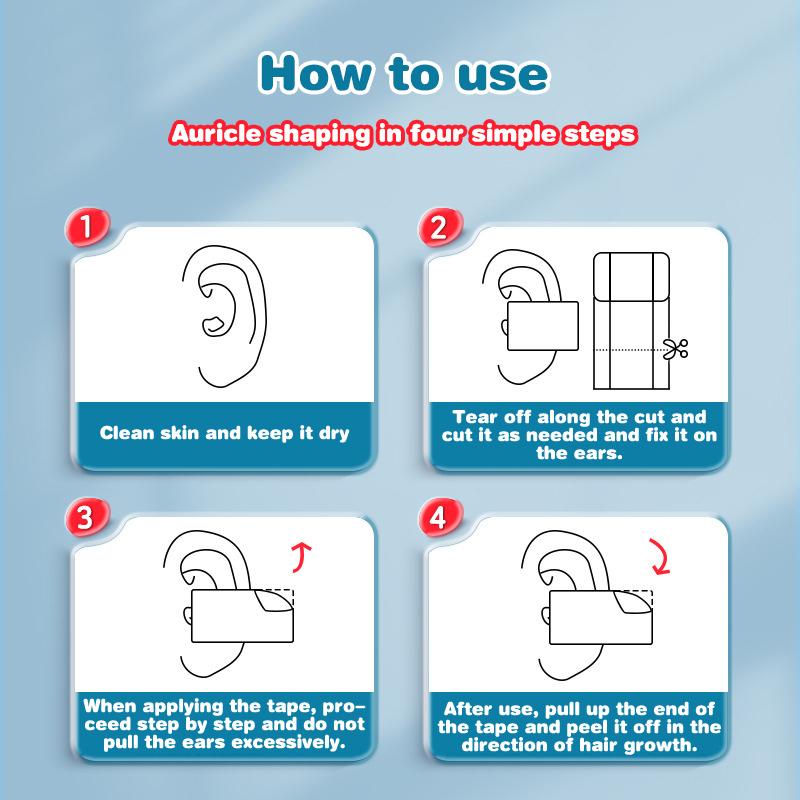 How to use

Auricle shaping in four simple steps

1

Clean skin and keep it dry

2

Tear off along the cut and cut it as needed and fix it on the ears.

3

When applying the tape, proceed step by step and do not pull the ears excessively.

4

After use, pull up the end of the tape and peel it off in the direction of hair growth.