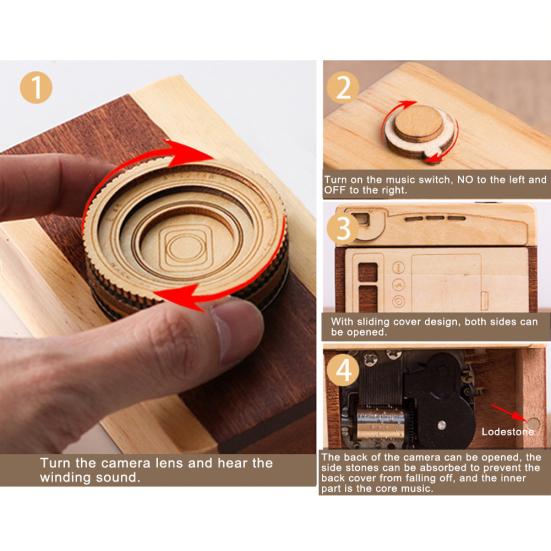 1

Turn the camera lens and hear the winding sound.

2

Turn on the music switch, NO to the left and OFF to the right.

3

With sliding cover design, both sides can be opened.

4

Lodestone

The back of the camera can be opened, the side stones can be absorbed to prevent the back cover from falling off, and the inner part is the core music.