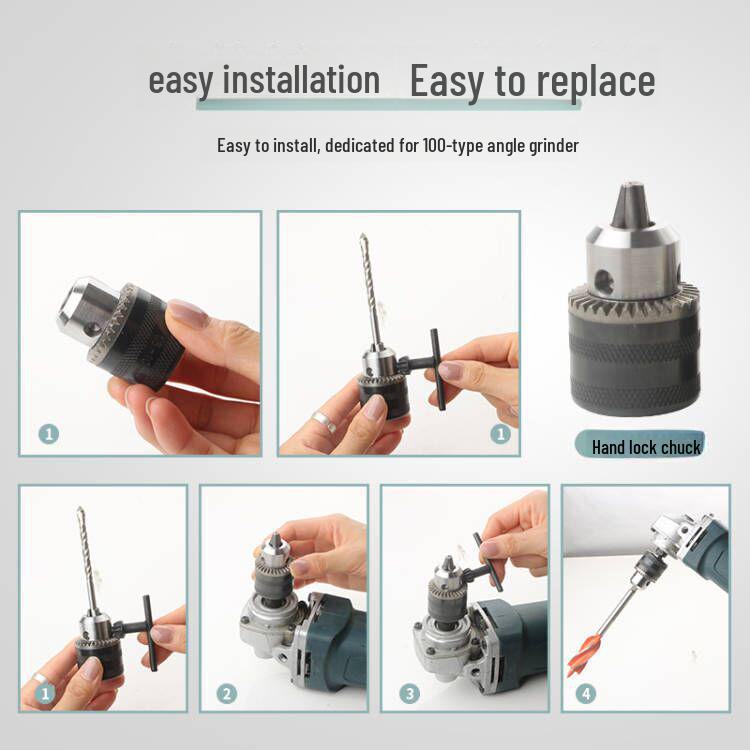 easy installation Easy to replace

Easy to install, dedicated for 100-type angle grinder

1

1

Hand lock chuck

1

2

3

4