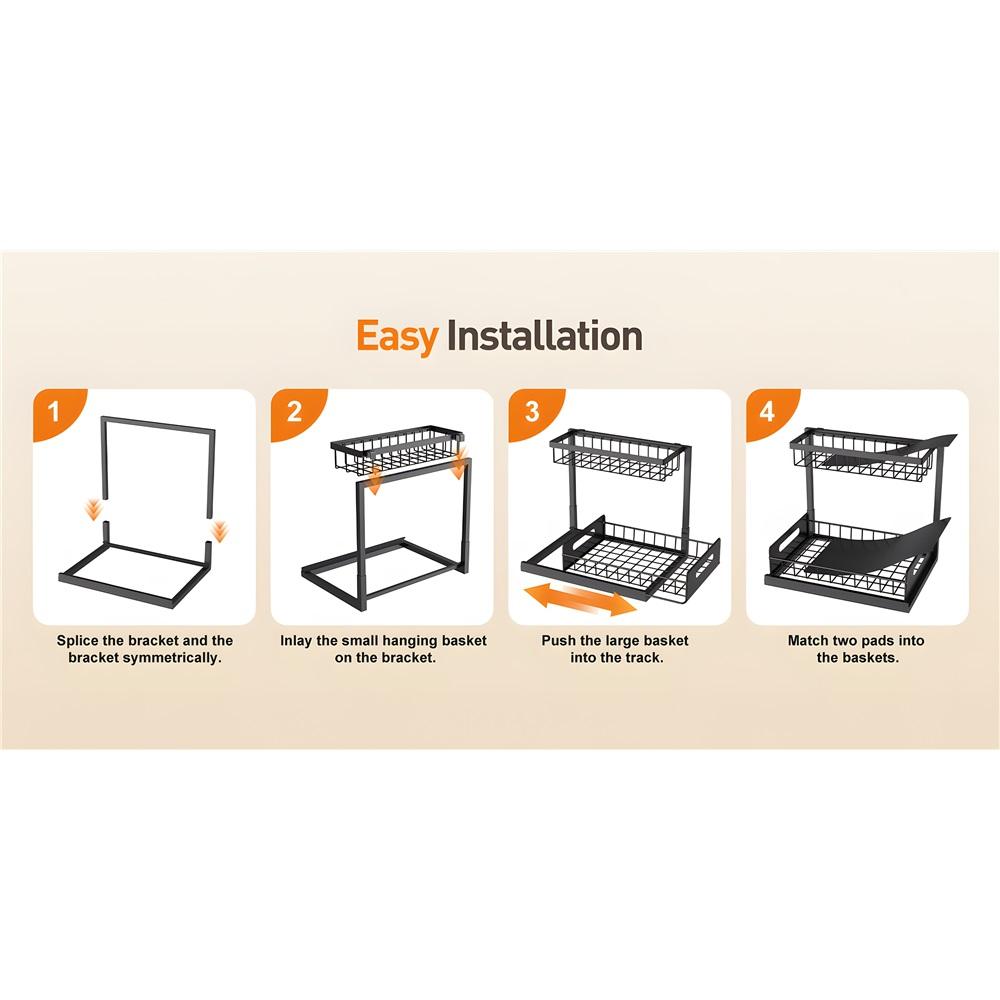 Easy Installation

1

Splice the bracket and the bracket symmetrically.

2

Inlay the small hanging basket on the bracket.

3

Push the large basket into the track.

4

Match two pads into the baskets.