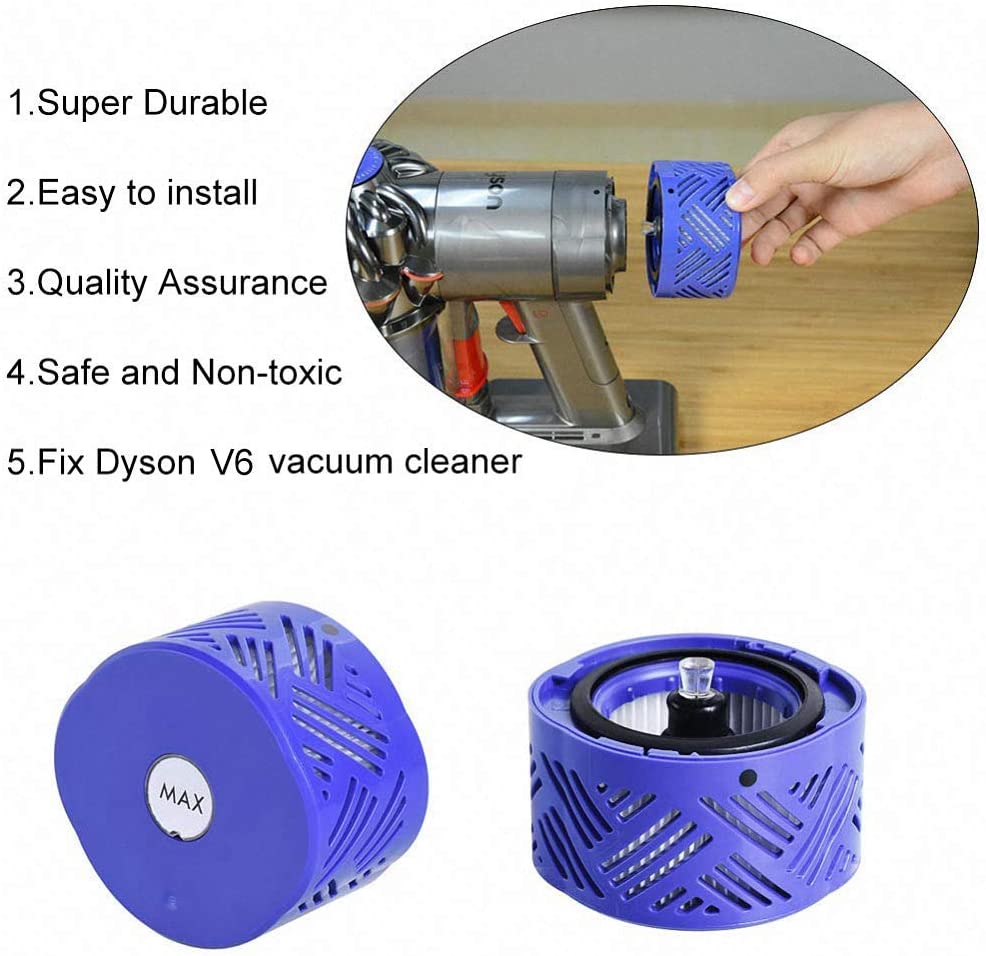 1.Super Durable

2.Easy to install

3.Quality Assurance

4.Safe and Non-toxic

5.Fix Dyson V6 vacuum cleaner

yson

MAX