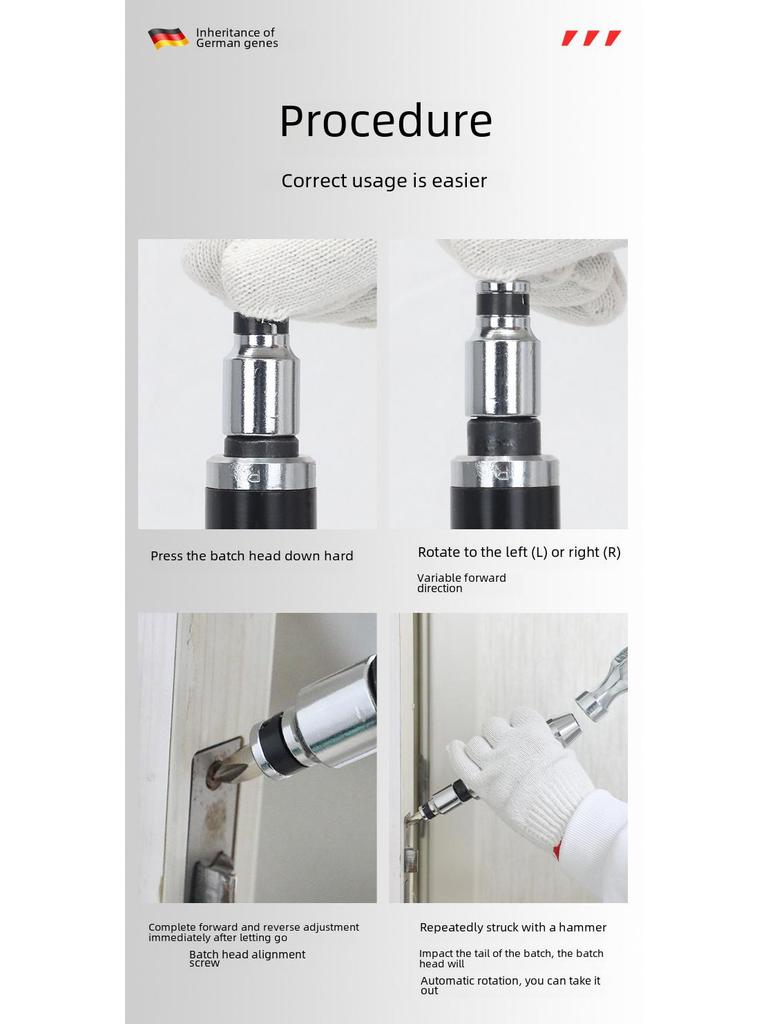 Inheritance of German genes

Procedure

Correct usage is easier

Press the batch head down hard

Rotate to the left (L) or right (R)

Variable forward direction

Complete forward and reverse adjustment immediately after letting go

Batch head alignment screw

Repeatedly struck with a hammer

Impact the tail of the batch, the batch head will

Automatic rotation, you can take it out