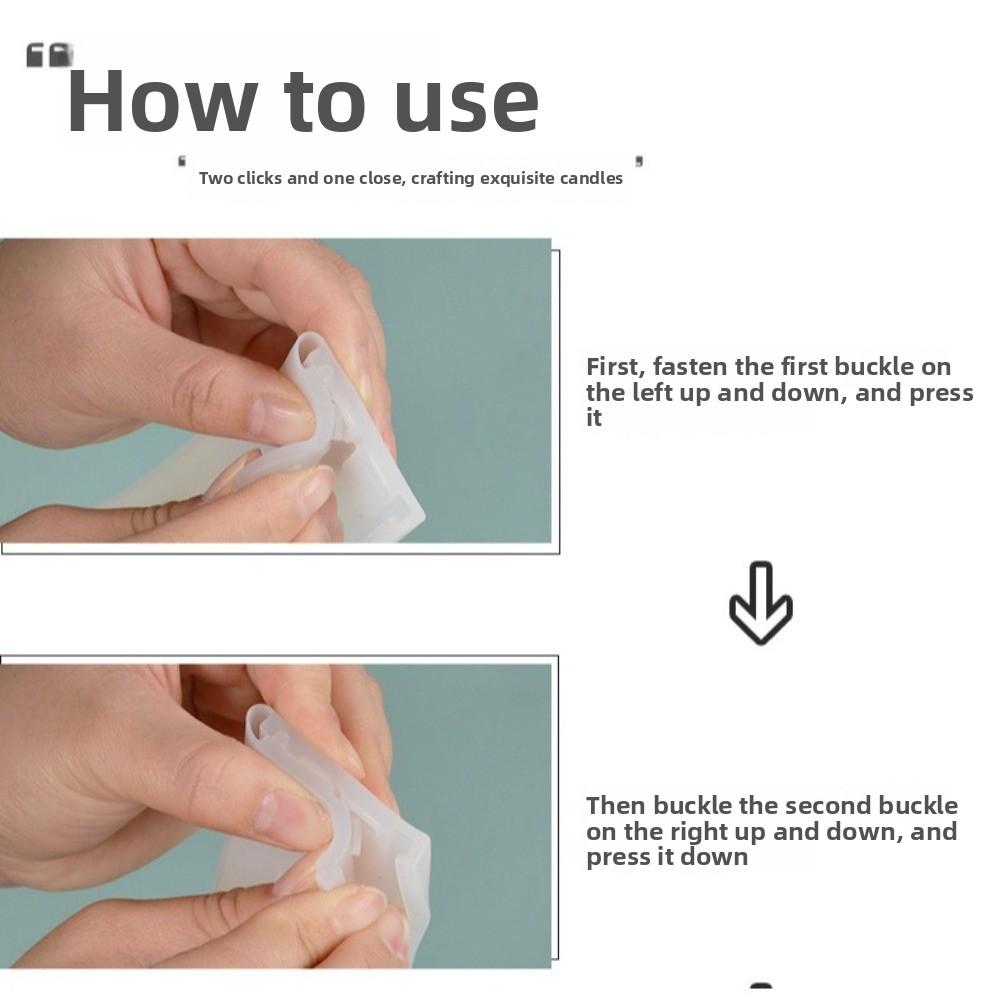 How to use

Two clicks and one close, crafting exquisite candles

First, fasten the first buckle on the left up and down, and press it

Then buckle the second buckle on the right up and down, and press it down