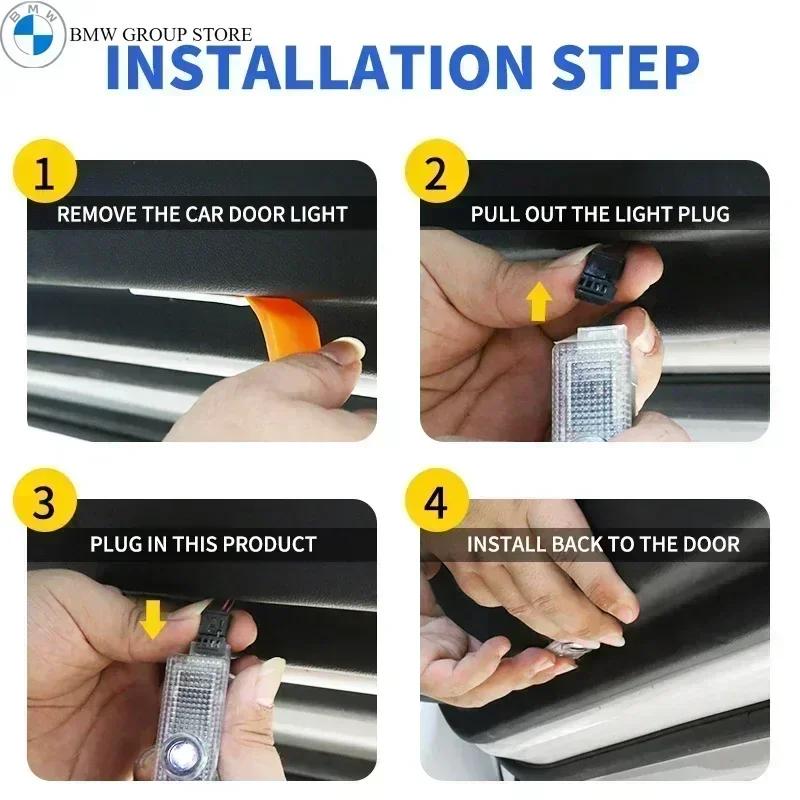 BMW

BMW GROUP STORE

INSTALLATION STEP

1
REMOVE THE CAR DOOR LIGHT

2
PULL OUT THE LIGHT PLUG

3
PLUG IN THIS PRODUCT

4
INSTALL BACK TO THE DOOR