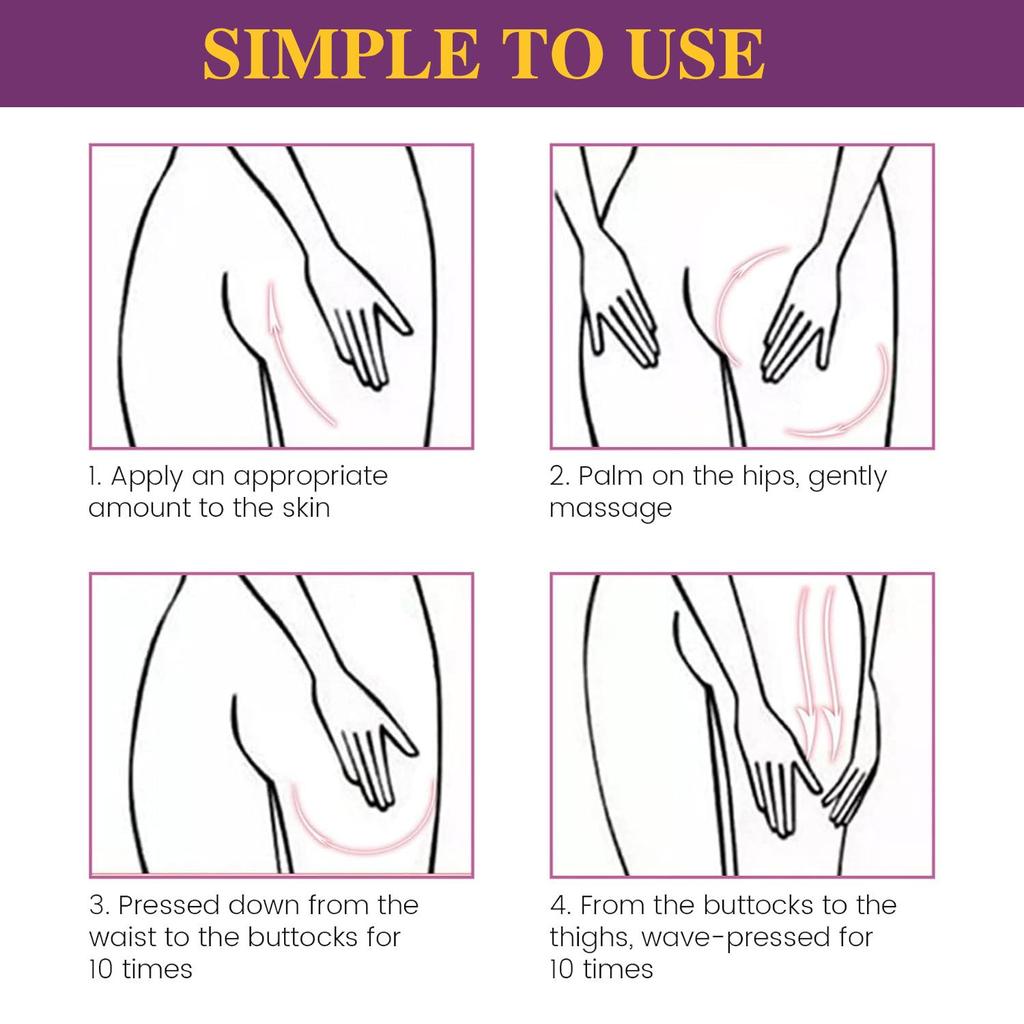 SIMPLE TO USE

1. Apply an appropriate amount to the skin

2. Palm on the hips, gently massage

3. Pressed down from the waist to the buttocks for 10 times

4. From the buttocks to the thighs, wave-pressed for 10 times