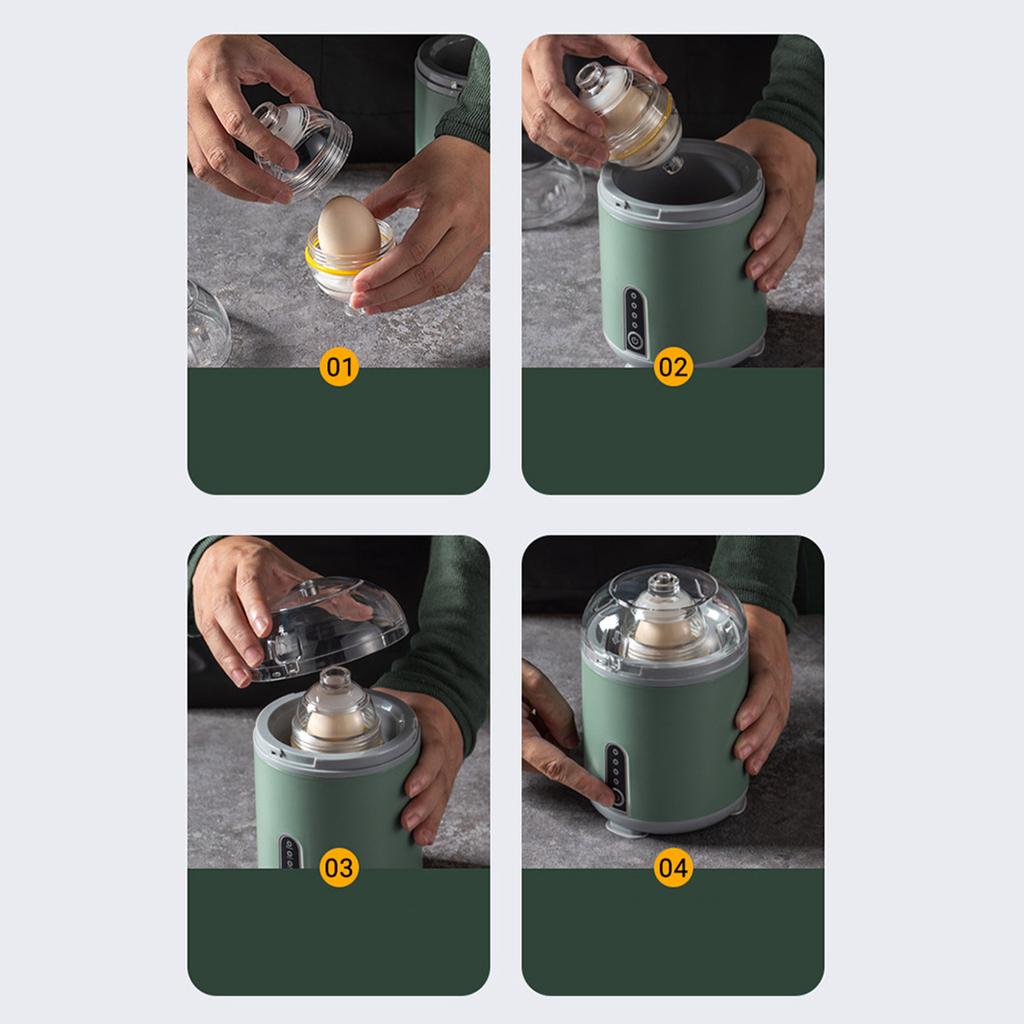 01
02
03
04