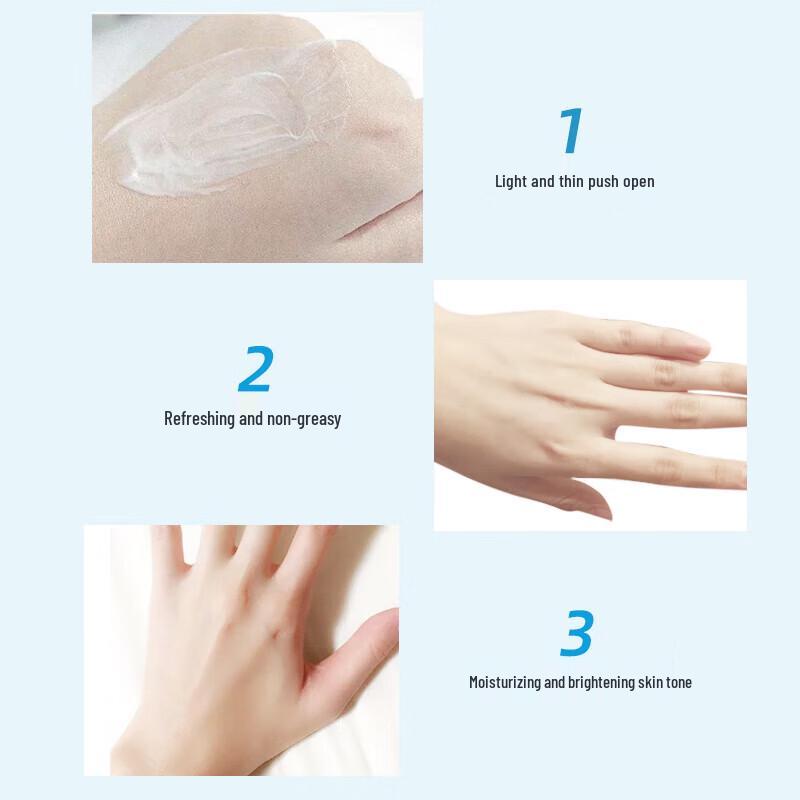 1
Light and thin push open

2
Refreshing and non-greasy

3
Moisturizing and brightening skin tone