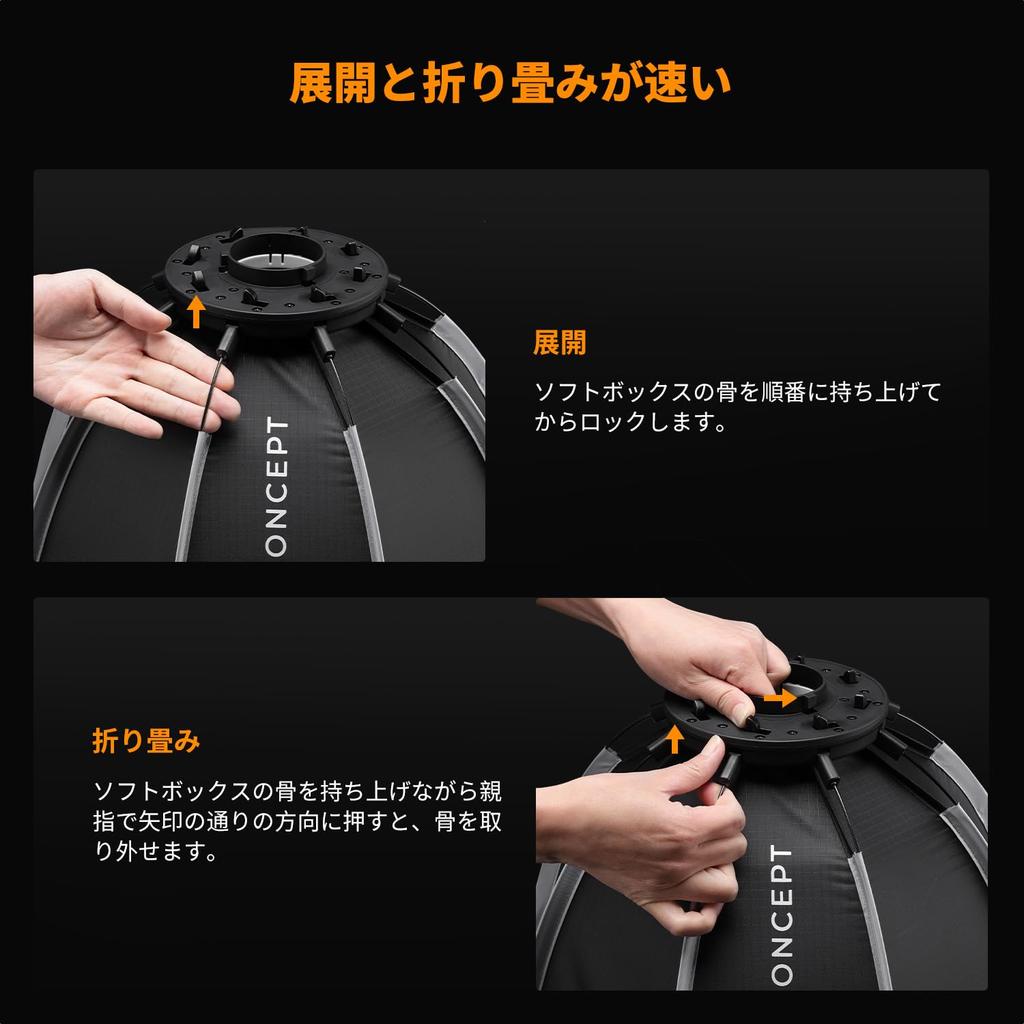 展開と折り畳みが速い

ONCEPT

展開

ソフトボックスの骨を順番に持ち上げてからロックします。

折り畳み

ソフトボックスの骨を持ち上げながら親指で矢印の通りの方向に押すと、骨を取り外せます。

ONCEPT