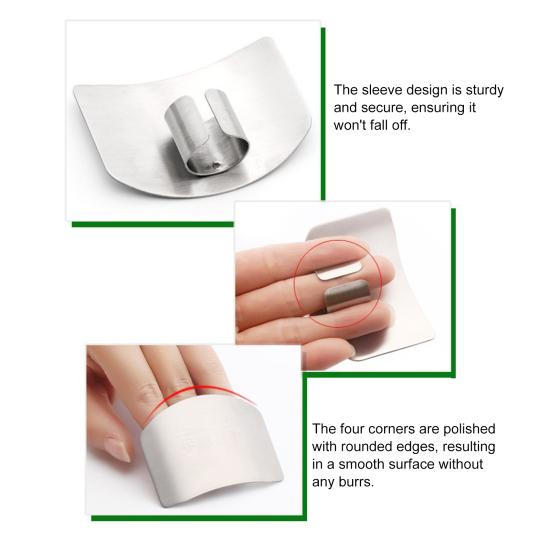 The sleeve design is sturdy and secure, ensuring it won't fall off.

The four corners are polished with rounded edges, resulting in a smooth surface without any burrs.