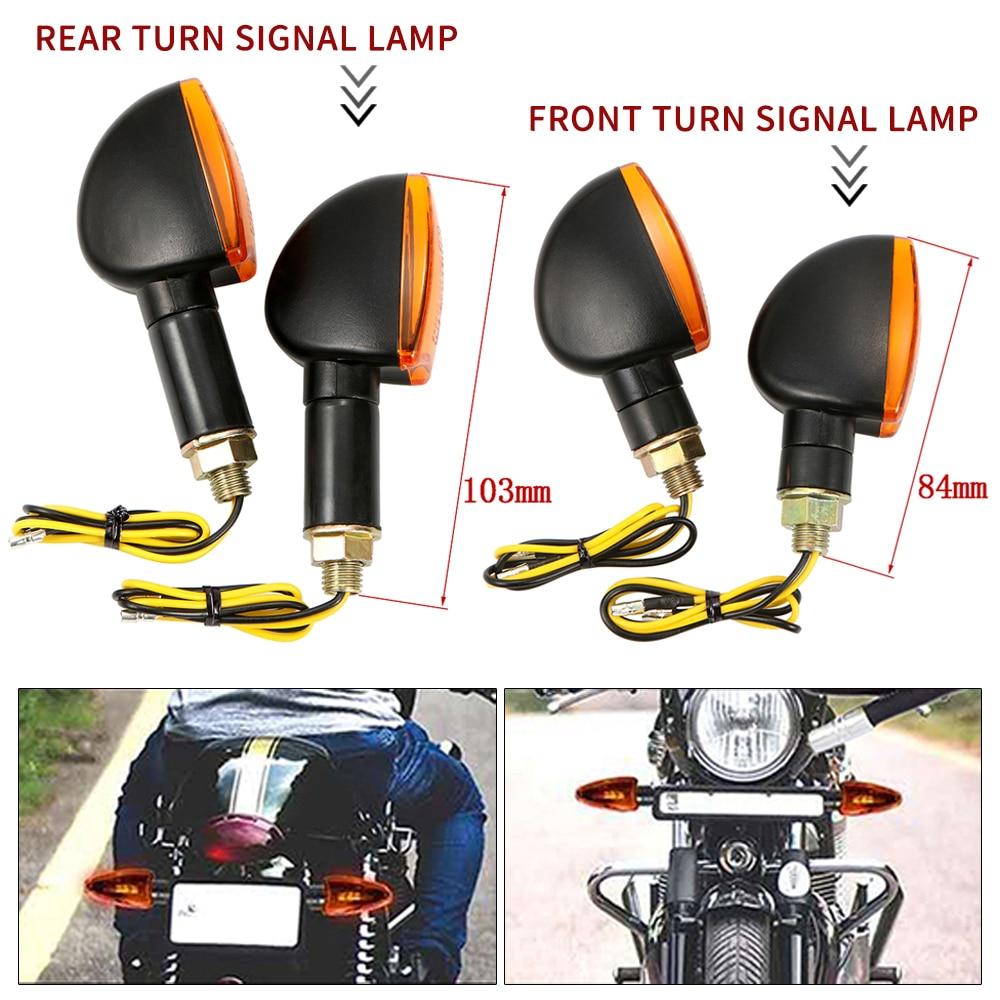 REAR TURN SIGNAL LAMP

FRONT TURN SIGNAL LAMP

103mm

84mm