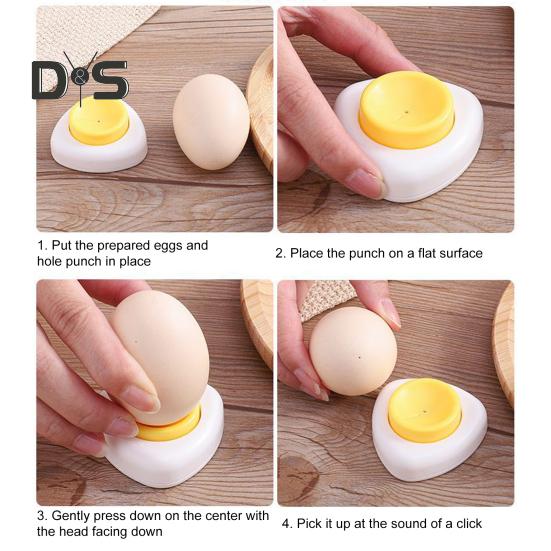 D&S

1. Put the prepared eggs and hole punch in place

2. Place the punch on a flat surface

3. Gently press down on the center with the head facing down

4. Pick it up at the sound of a click