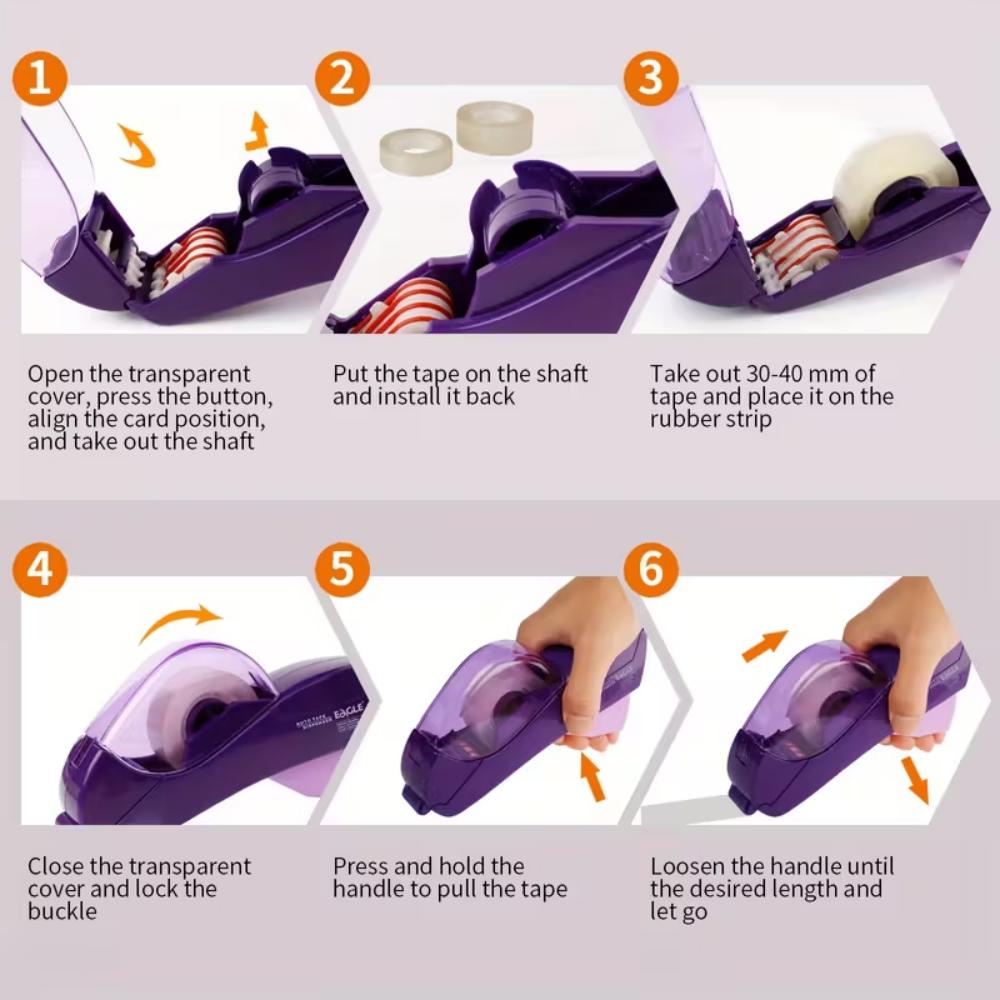 1

Open the transparent cover, press the button, align the card position, and take out the shaft

2

Put the tape on the shaft and install it back

3

Take out 30-40 mm of tape and place it on the rubber strip

4

AUTO TAPE DISPENSER EAGLE

Close the transparent cover and lock the buckle

5

Press and hold the handle to pull the tape

6

Loosen the handle until the desired length and let go