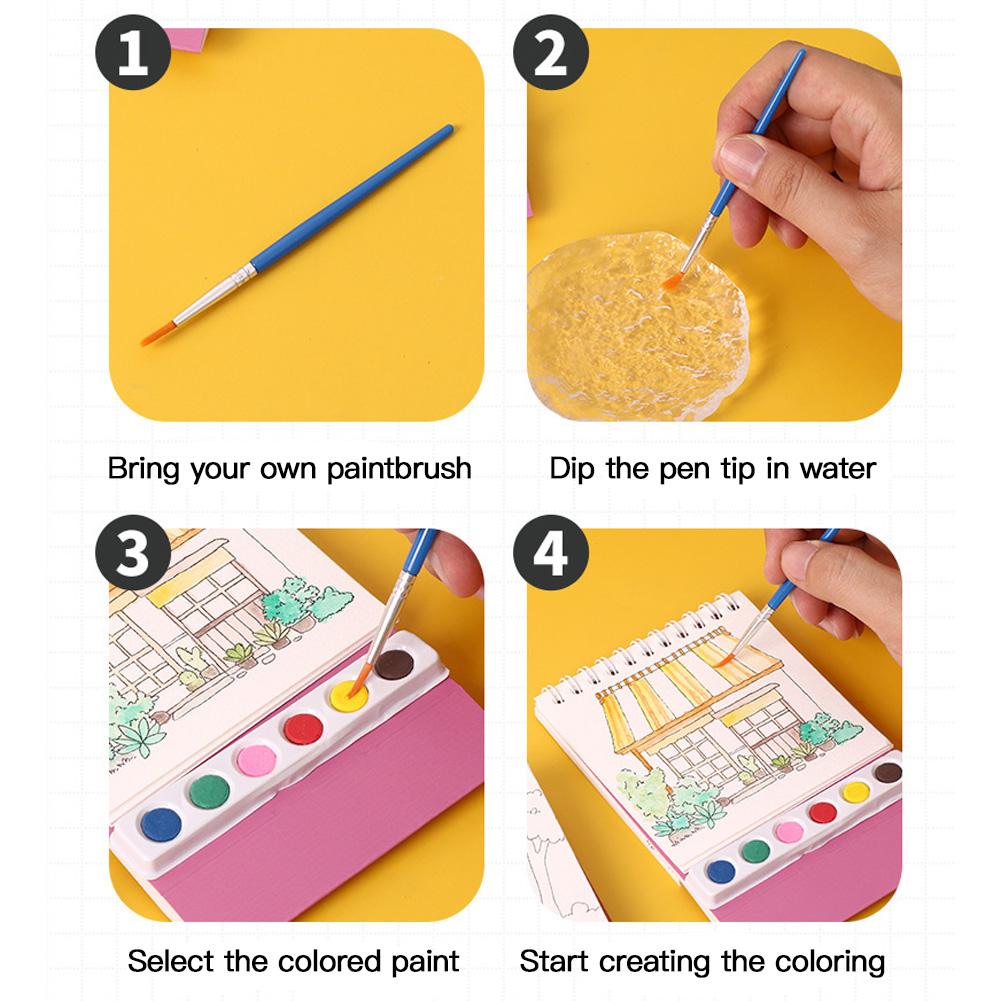 1

Bring your own paintbrush

2

Dip the pen tip in water

3

Select the colored paint

4

Start creating the coloring