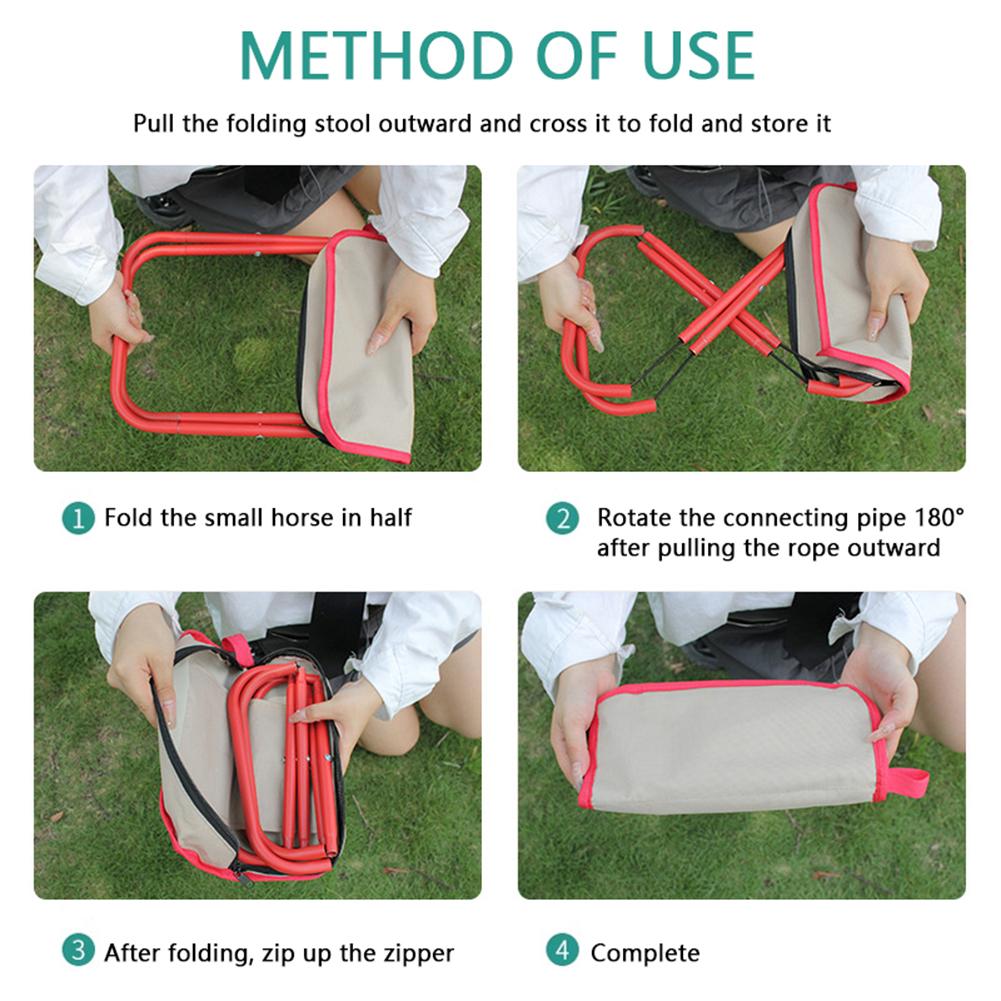 METHOD OF USE

Pull the folding stool outward and cross it to fold and store it

1 Fold the small horse in half

2 Rotate the connecting pipe 180° after pulling the rope outward

3 After folding, zip up the zipper

4 Complete