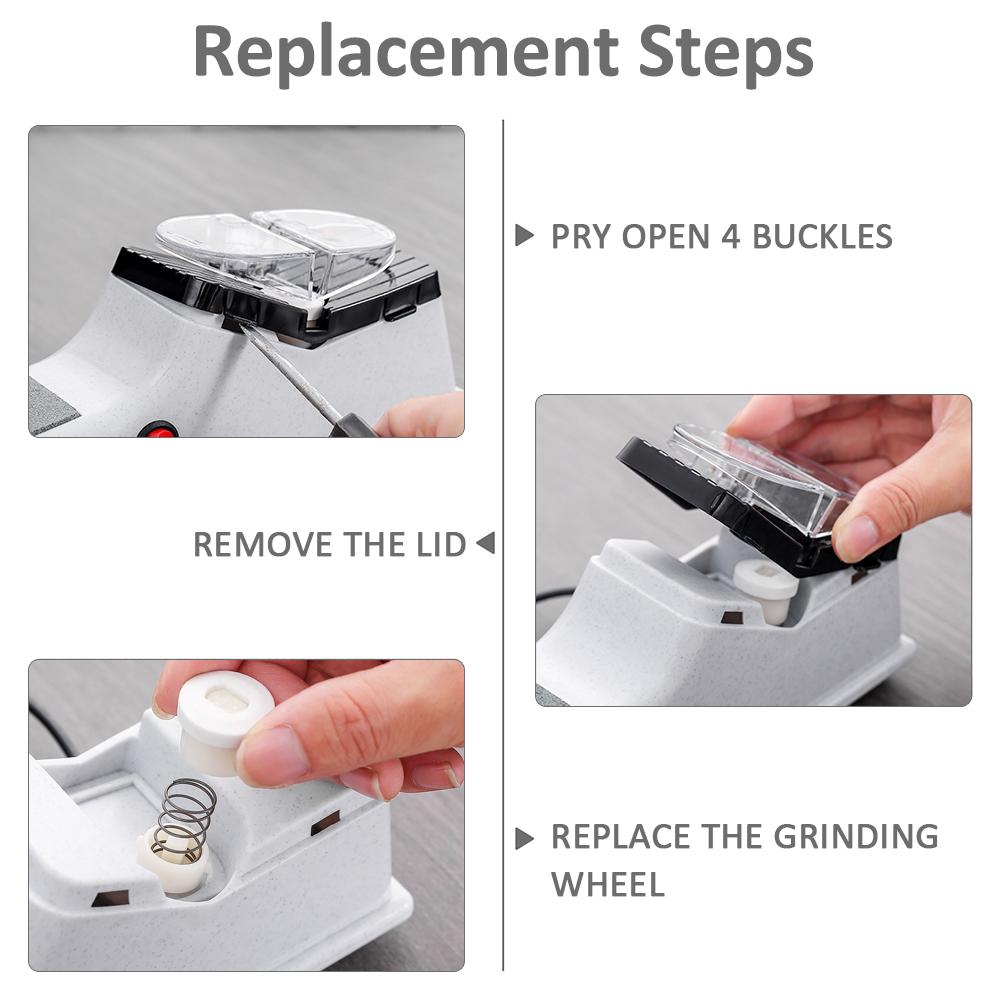 Replacement Steps

PRY OPEN 4 BUCKLES

REMOVE THE LID

REPLACE THE GRINDING WHEEL