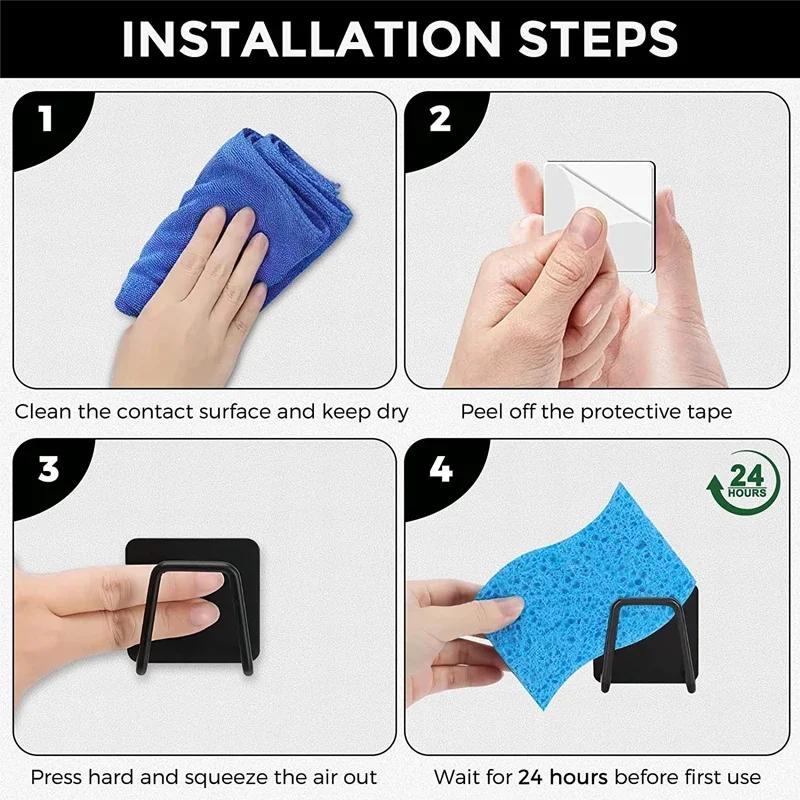 INSTALLATION STEPS

1

Clean the contact surface and keep dry

2

Peel off the protective tape

3

Press hard and squeeze the air out

4

24 HOURS

Wait for 24 hours before first use