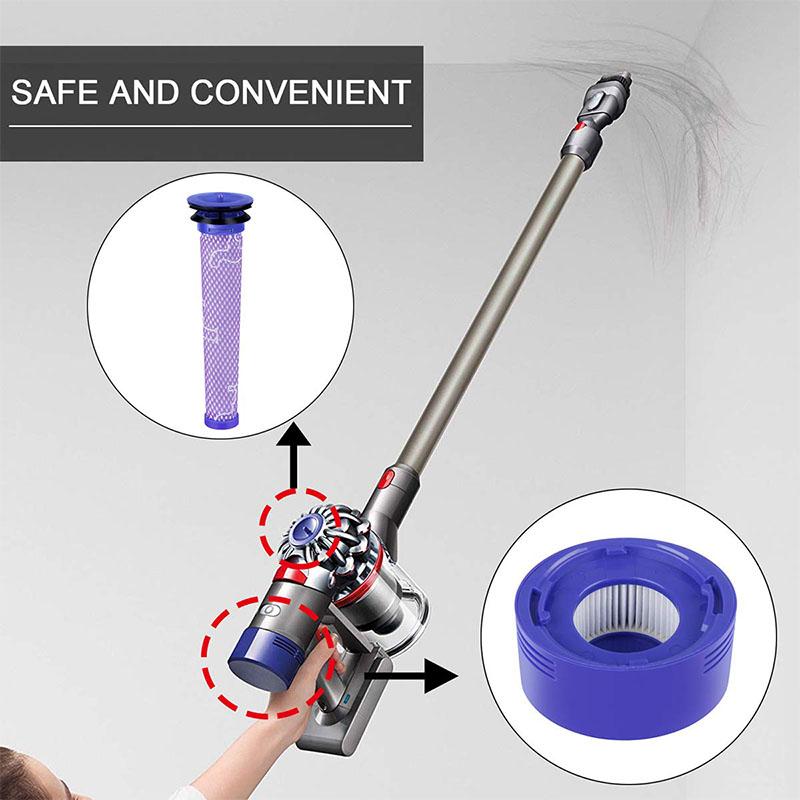 SAFE AND CONVENIENT