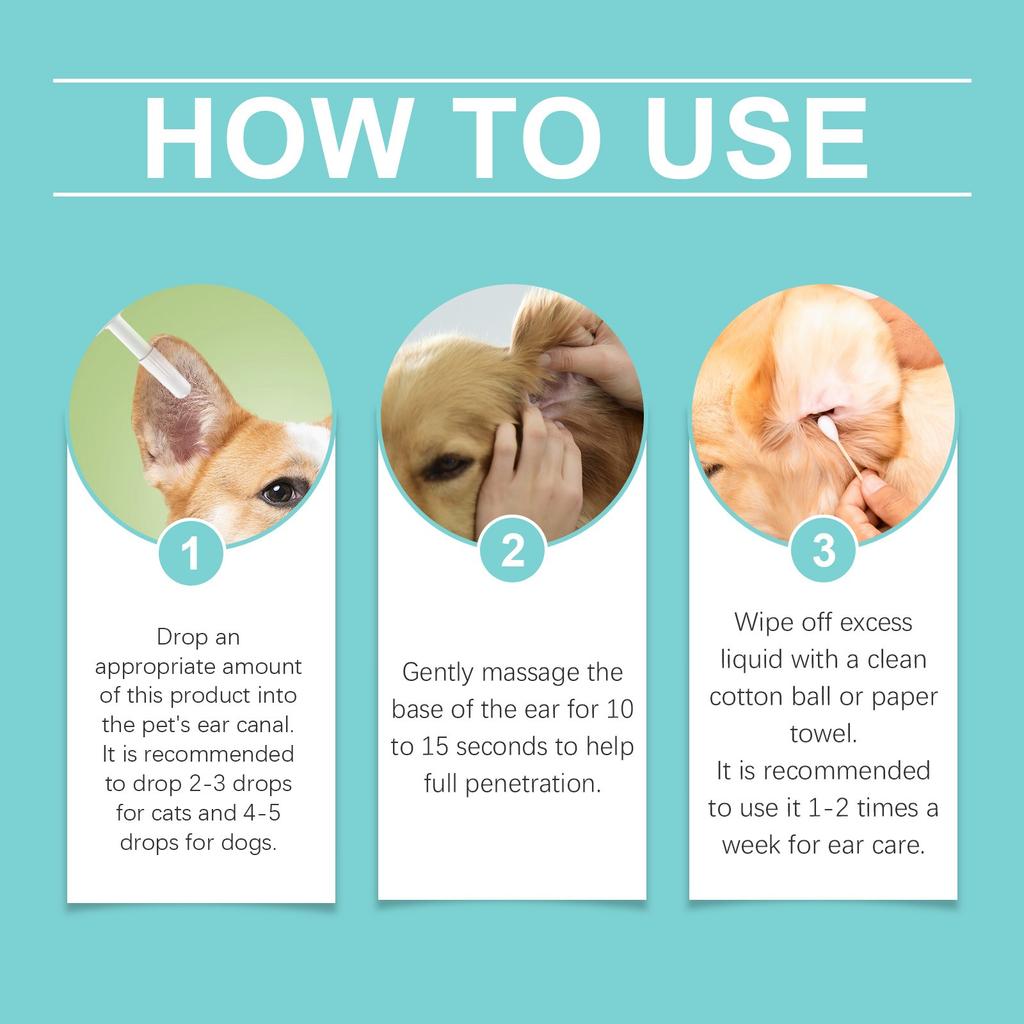 HOW TO USE

1

Drop an appropriate amount of this product into the pet's ear canal. It is recommended to drop 2-3 drops for cats and 4-5 drops for dogs.

2

Gently massage the base of the ear for 10 to 15 seconds to help full penetration.

3

Wipe off excess liquid with a clean cotton ball or paper towel.
It is recommended to use it 1-2 times a week for ear care.