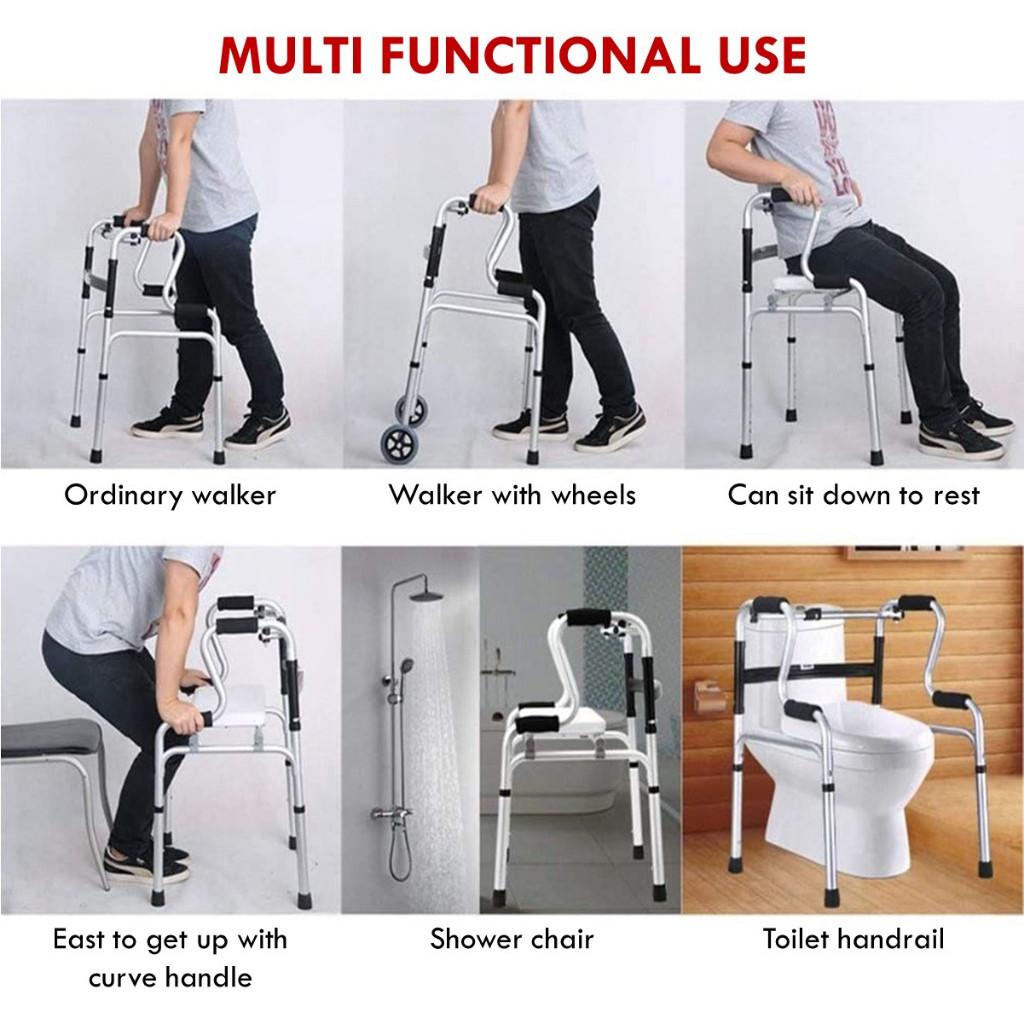 MULTI FUNCTIONAL USE

Ordinary walker

Walker with wheels

Can sit down to rest

East to get up with curve handle

Shower chair

Toilet handrail