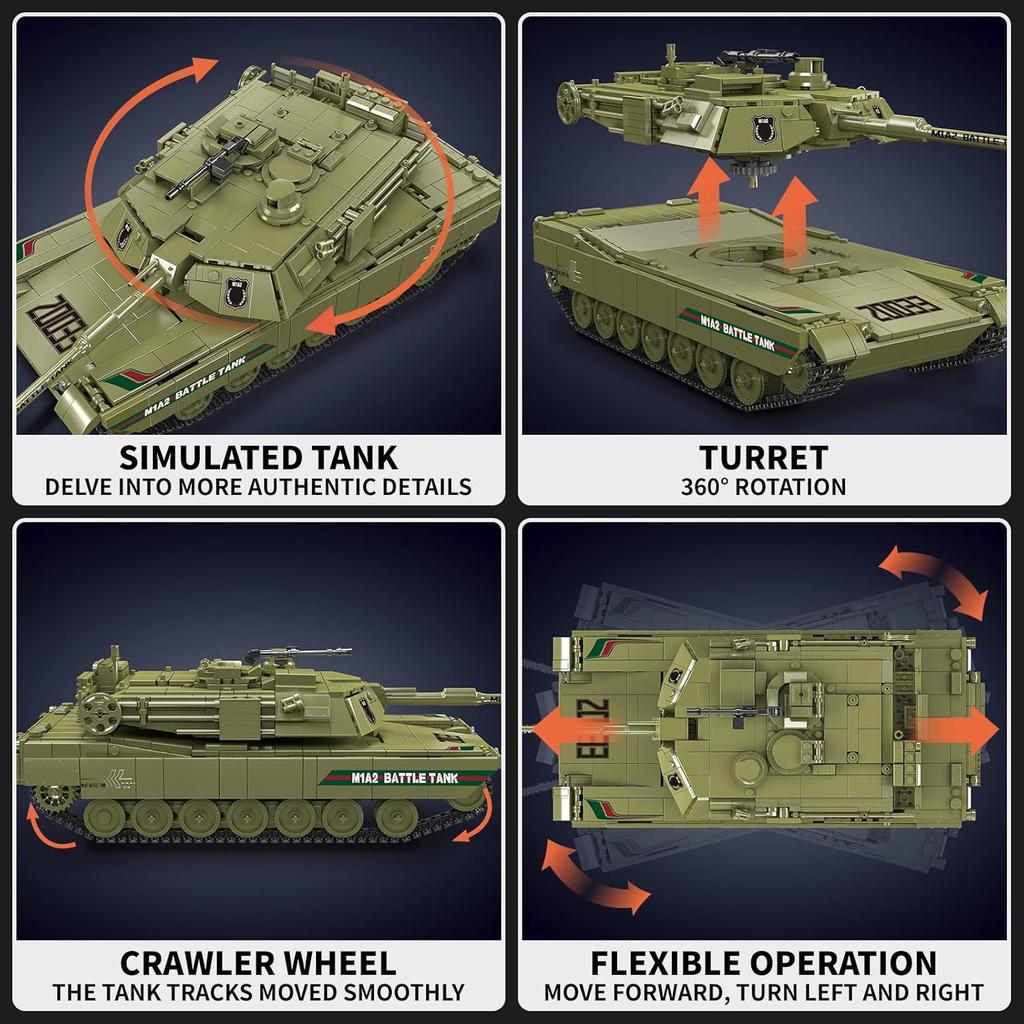 M1A2 BATTLE TANK

SIMULATED TANK
DELVE INTO MORE AUTHENTIC DETAILS

M1A2 BATTLE TANK

TURRET
360° ROTATION

M1A2 BATTLE TANK

CRAWLER WHEEL
THE TANK TRACKS MOVED SMOOTHLY

FLEXIBLE OPERATION
MOVE FORWARD, TURN LEFT AND RIGHT