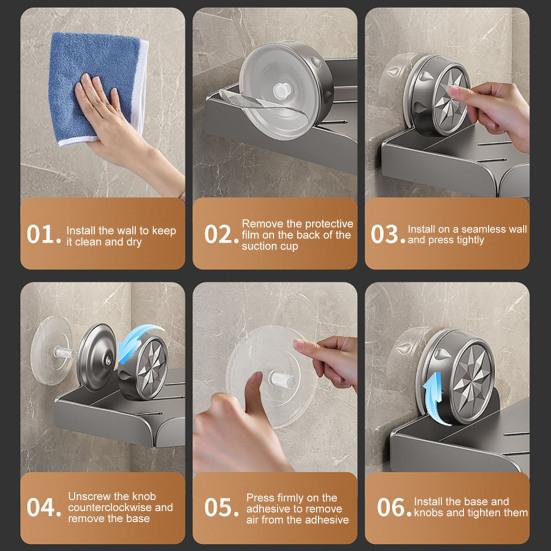 01. Install the wall to keep it clean and dry

02. Remove the protective film on the back of the suction cup

03. Install on a seamless wall and press tightly

04. Unscrew the knob counterclockwise and remove the base

05. Press firmly on the adhesive to remove air from the adhesive

06. Install the base and knobs and tighten them