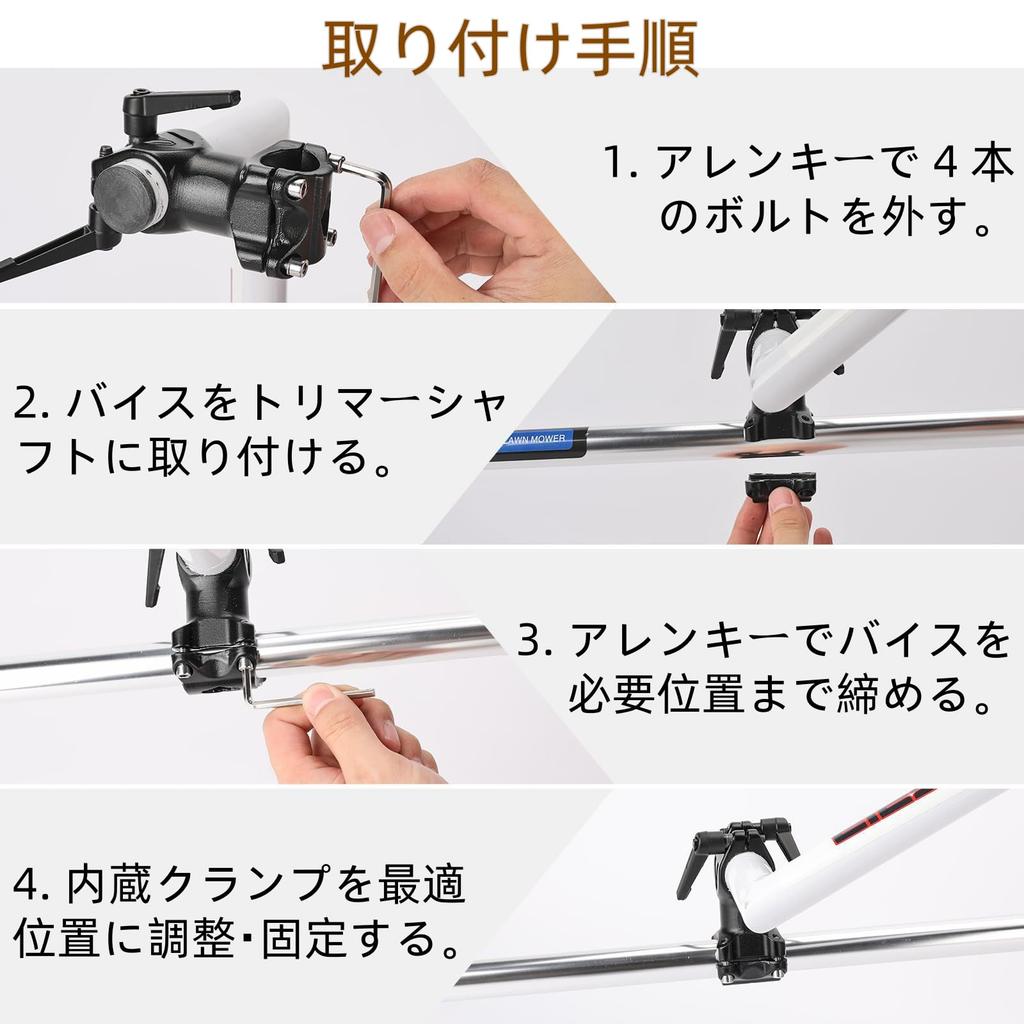 取り付け手順

1. アレンキーで 4 本のボルトを外す。

2. バイスをトリマーシャフトに取り付ける。

AWN MOWER

3. アレンキーでバイスを必要位置まで締める。

4. 内蔵クランプを最適位置に調整・固定する。