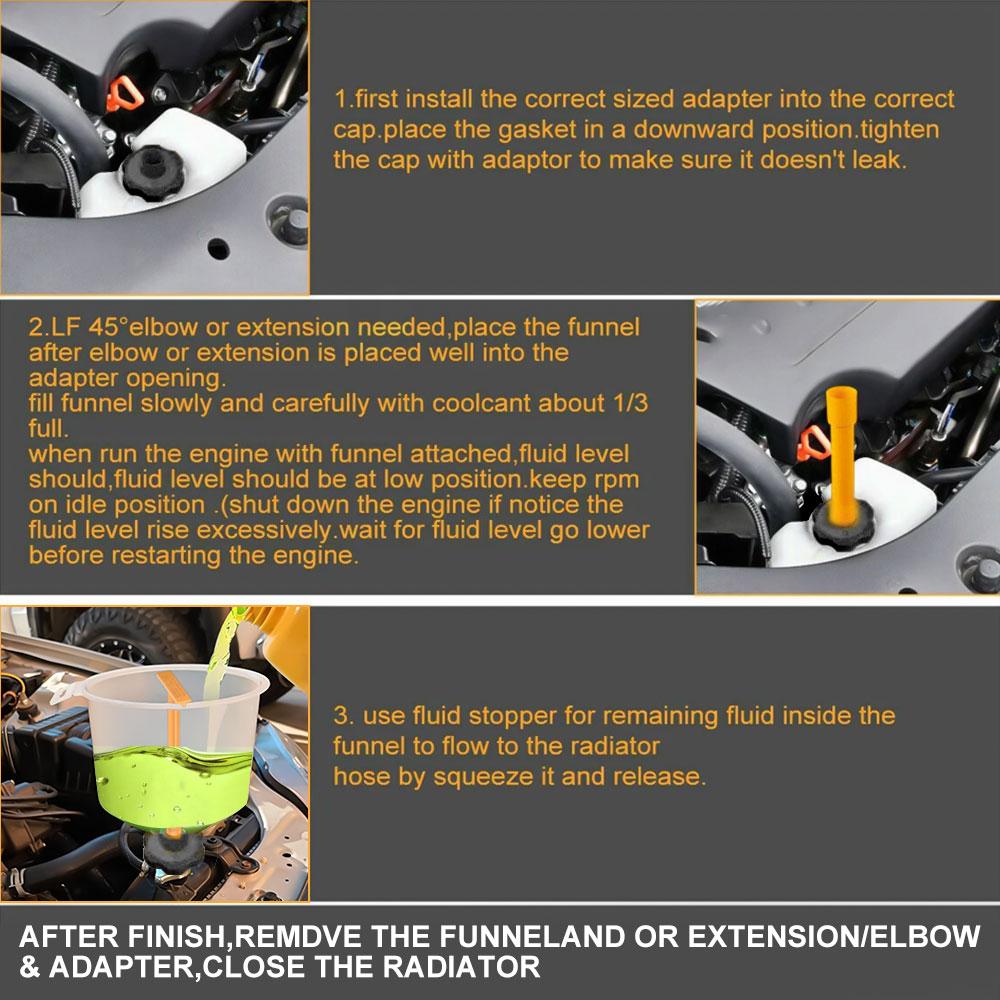 1.first install the correct sized adapter into the correct cap.place the gasket in a downward position.tighten the cap with adaptor to make sure it doesn't leak.

2.LF 45°elbow or extension needed,place the funnel after elbow or extension is placed well into the adapter opening.
fill funnel slowly and carefully with coolcant about 1/3 full.
when run the engine with funnel attached,fluid level should,fluid level should be at low position.keep rpm on idle position .(shut down the engine if notice the fluid level rise excessively.wait for fluid level go lower before restarting the engine.

3. use fluid stopper for remaining fluid inside the funnel to flow to the radiator hose by squeeze it and release.

AFTER FINISH,REMDVE THE FUNNELAND OR EXTENSION/ELBOW & ADAPTER,CLOSE THE RADIATOR