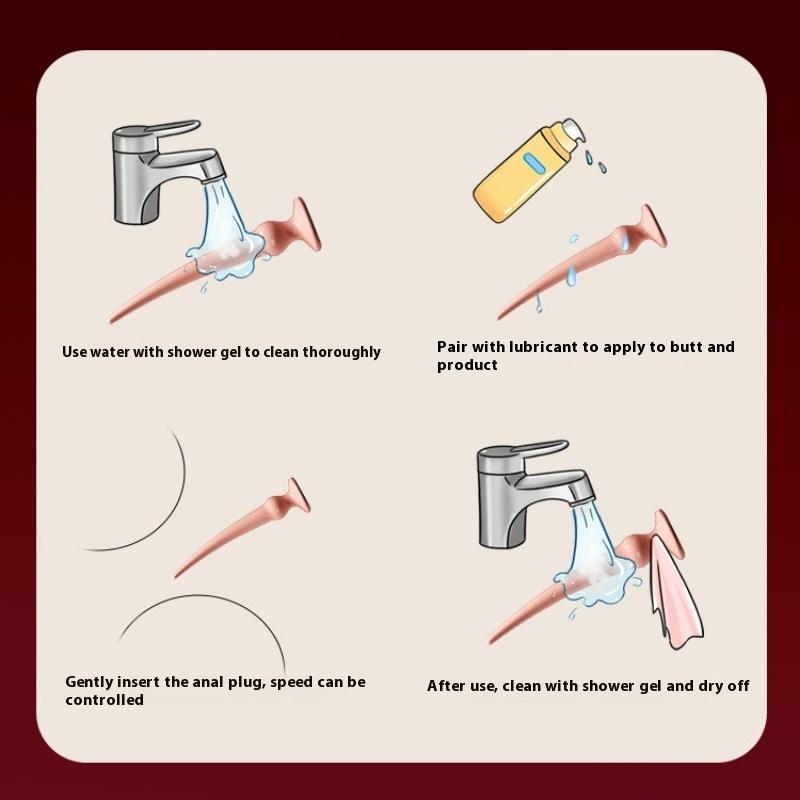 Use water with shower gel to clean thoroughly

Pair with lubricant to apply to butt and product

Gently insert the anal plug, speed can be controlled

After use, clean with shower gel and dry off