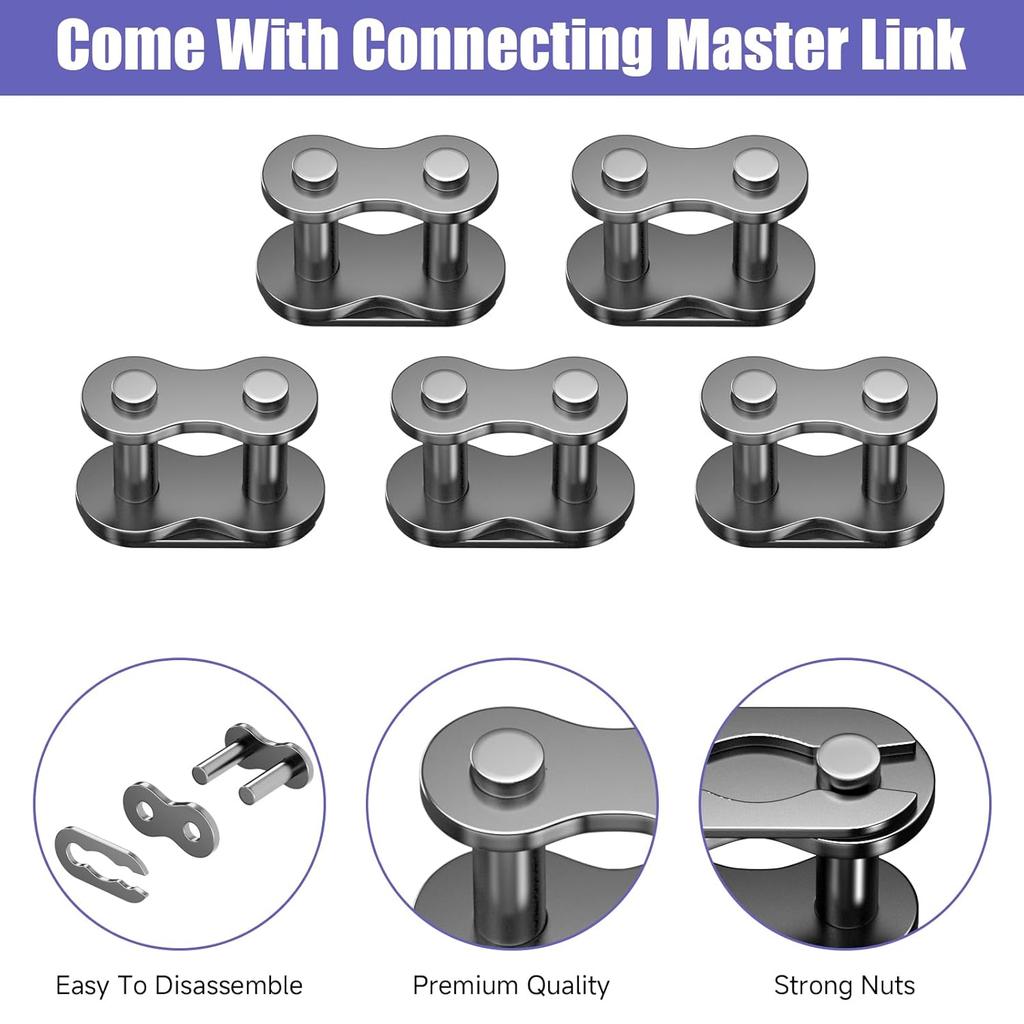 Come With Connecting Master Link

Easy To Disassemble

Premium Quality

Strong Nuts