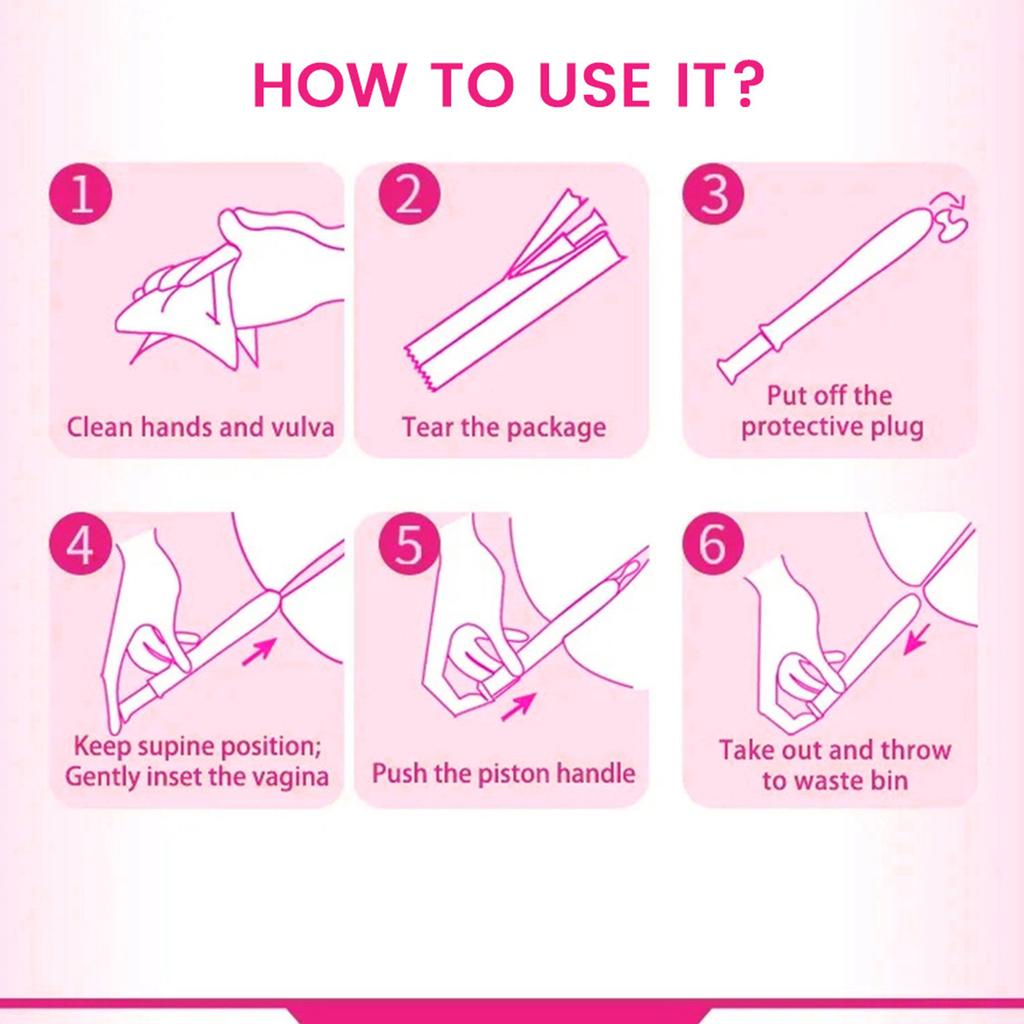 HOW TO USE IT?

1
Clean hands and vulva

2
Tear the package

3
Put off the protective plug

4
Keep supine position; Gently inset the vagina

5
Push the piston handle

6
Take out and throw to waste bin