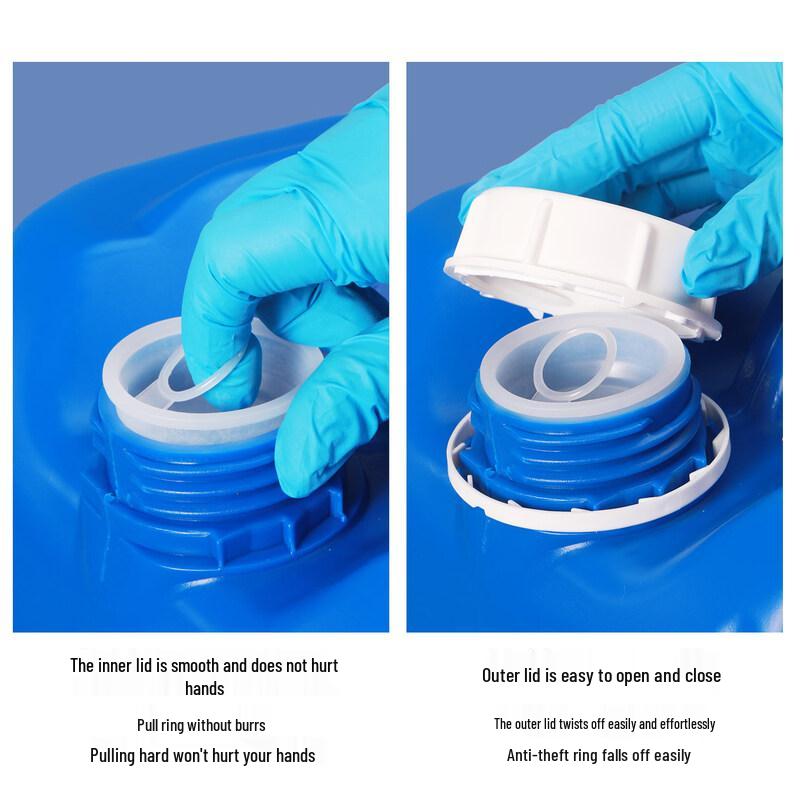 The inner lid is smooth and does not hurt hands

Pull ring without burrs

Pulling hard won't hurt your hands

Outer lid is easy to open and close

The outer lid twists off easily and effortlessly

Anti-theft ring falls off easily