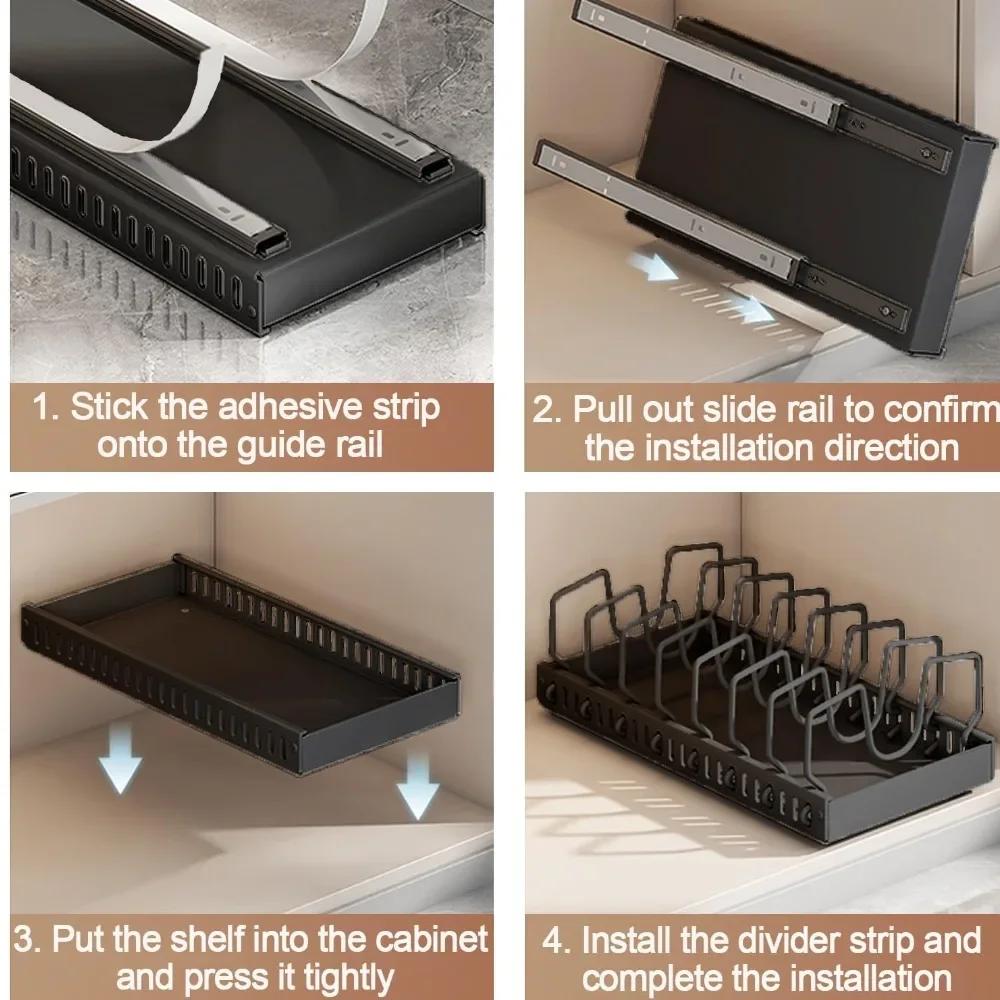 1. Stick the adhesive strip onto the guide rail

2. Pull out slide rail to confirm the installation direction

3. Put the shelf into the cabinet and press it tightly

4. Install the divider strip and complete the installation