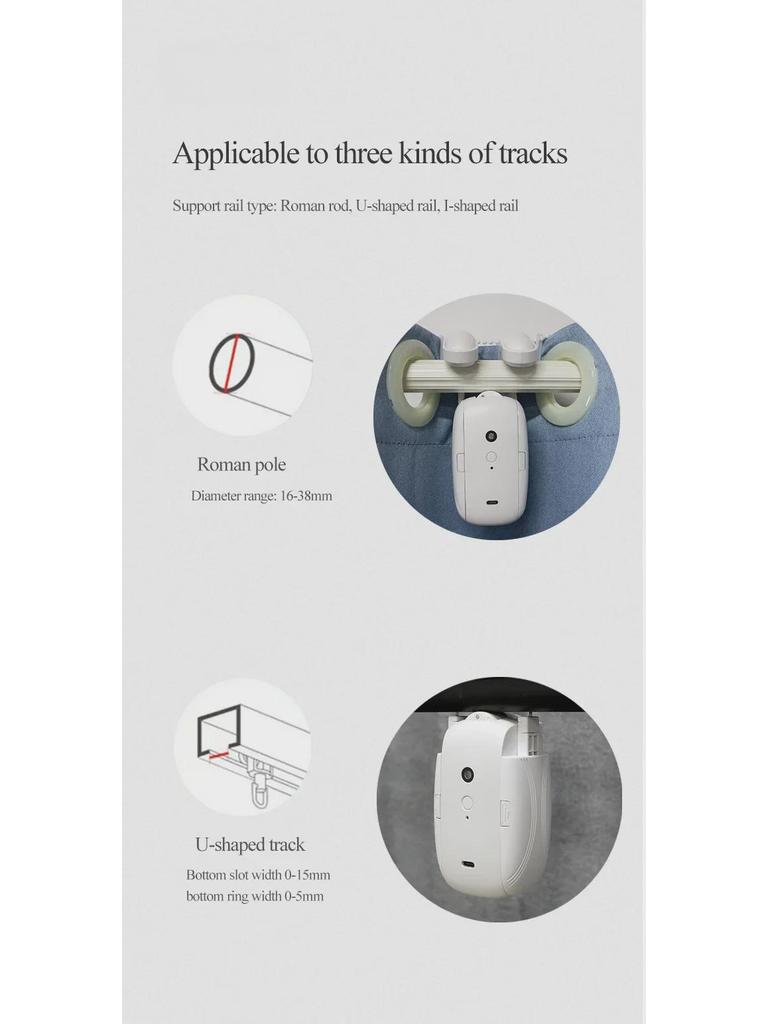 Applicable to three kinds of tracks

Support rail type: Roman rod, U-shaped rail, I-shaped rail

Roman pole

Diameter range: 16-38mm

U-shaped track

Bottom slot width 0-15mm
bottom ring width 0-5mm