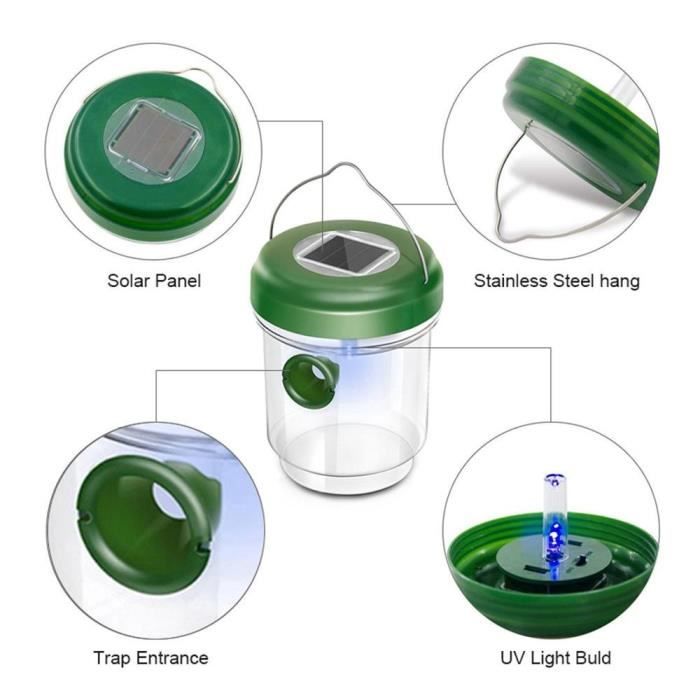 Solar Panel

Stainless Steel hang

Trap Entrance

UV Light Buld