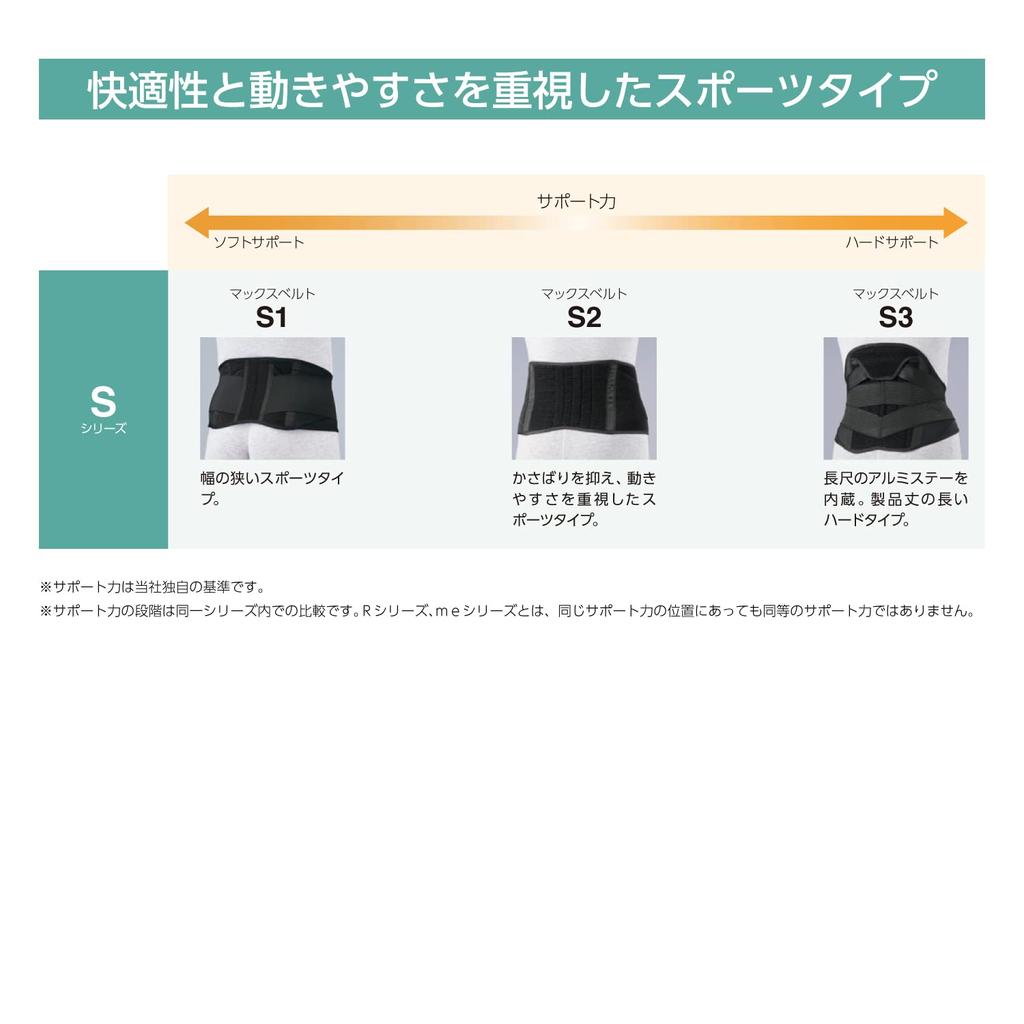 快適性と動きやすさを重視したスポーツタイプ

サポート力

ソフトサポート

ハードサポート

S
シリーズ

マックスベルト
S1

幅の狭いスポーツタイプ。

マックスベルト
S2

かさばりを抑え、動きやすさを重視したスポーツタイプ。

マックスベルト
S3

長尺のアルミステーを内蔵。製品丈の長いハードタイプ。

※サポート力は当社独自の基準です。
※サポート力の段階は同一シリーズ内での比較です。Rシリーズ、meシリーズとは、同じサポート力の位置にあっても同等のサポート力ではありません。