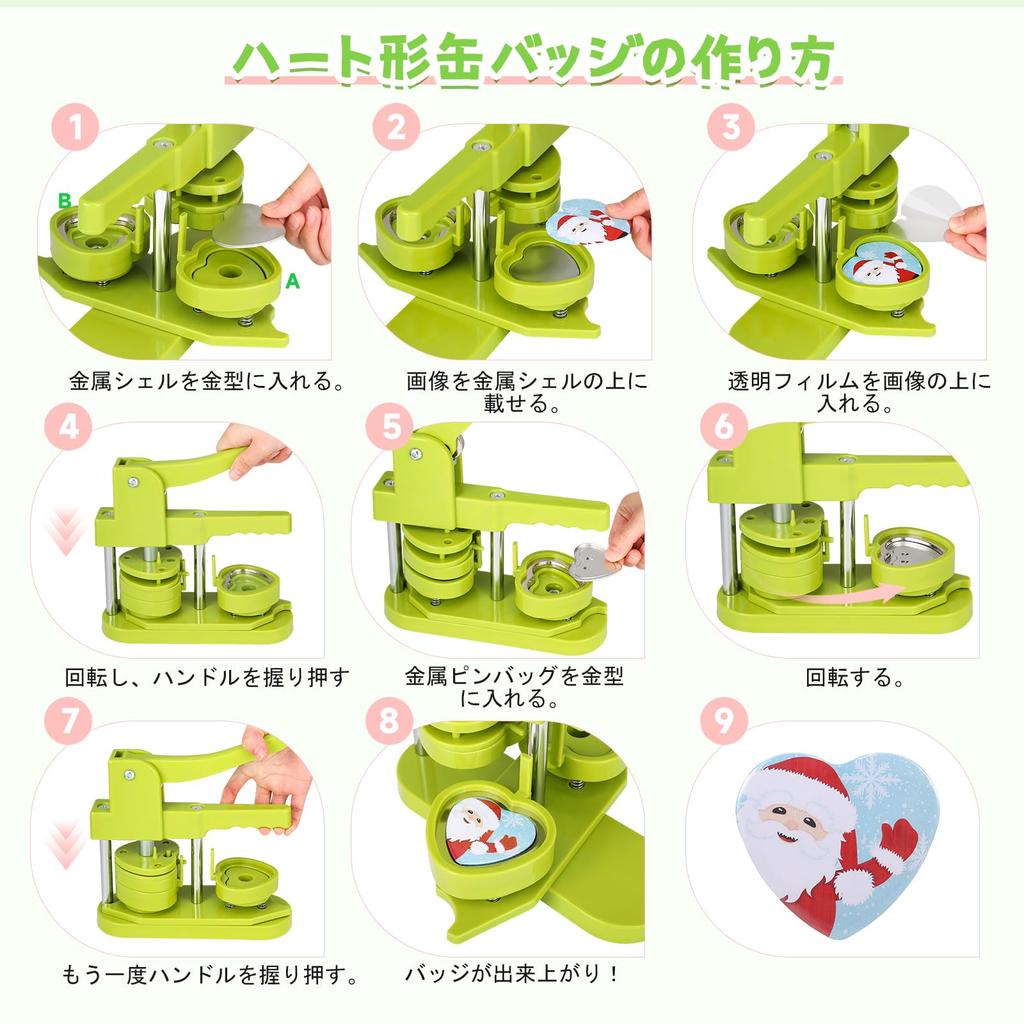 ハート形缶バッジの作り方

1
B
A
金属シェルを金型に入れる。

2
画像を金属シェルの上に載せる。

3
透明フィルムを画像の上に入れる。

4
回転し、ハンドルを握り押す

5
金属ピンバッグを金型に入れる。

6
回転する。

7
もう一度ハンドルを握り押す。

8
バッジが出来上がり！

9