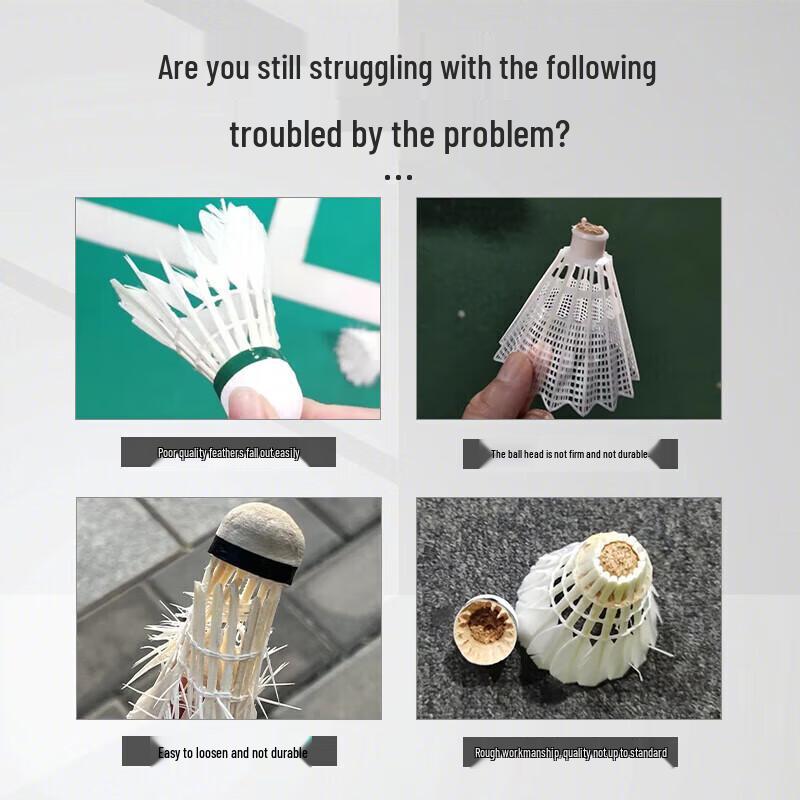 Are you still struggling with the following

troubled by the problem?

...

Poor quality feathers fall out easily

The ball head is not firm and not durable

Easy to loosen and not durable

Rough workmanship, quality not up to standard