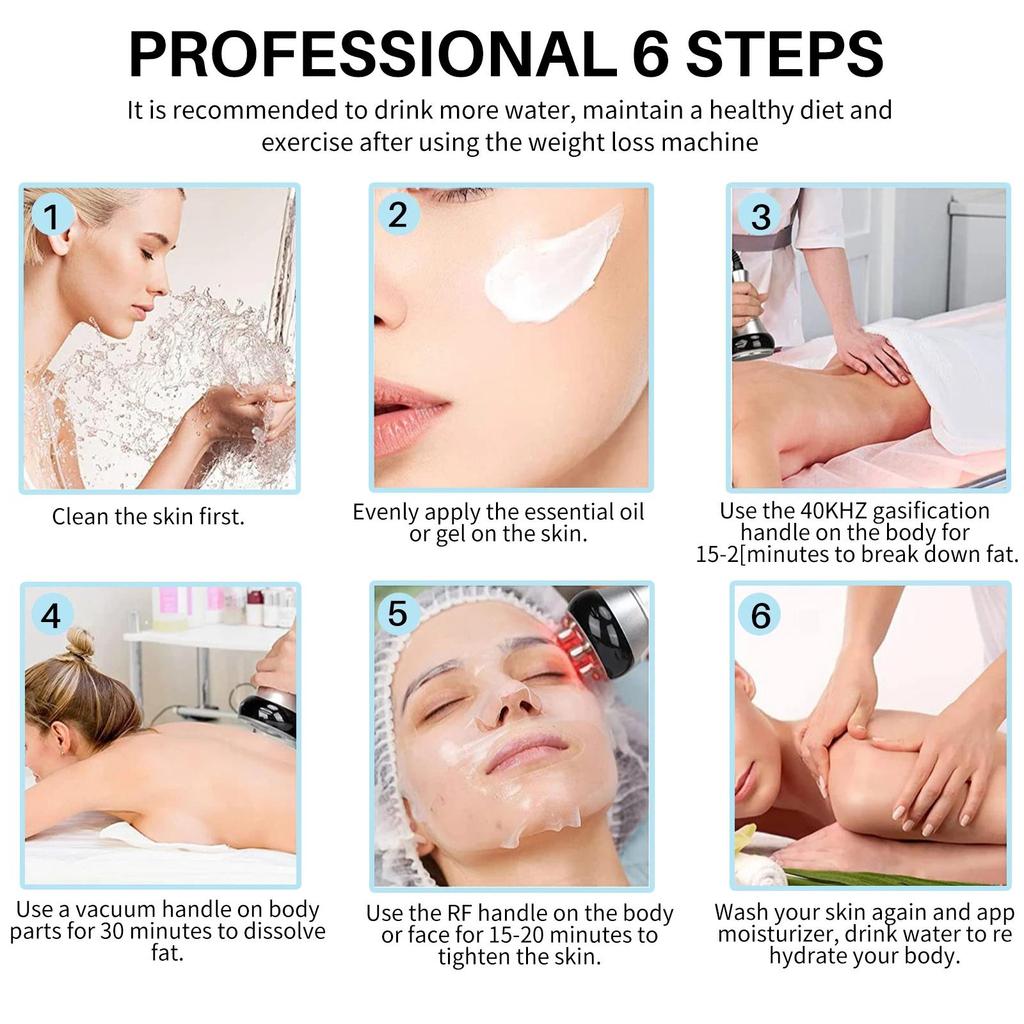 PROFESSIONAL 6 STEPS

It is recommended to drink more water, maintain a healthy diet and exercise after using the weight loss machine

1

Clean the skin first.

2

Evenly apply the essential oil or gel on the skin.

3

Use the 40KHZ gasification handle on the body for 15-2[minutes to break down fat.

4

Use a vacuum handle on body parts for 30 minutes to dissolve fat.

5

Use the RF handle on the body or face for 15-20 minutes to tighten the skin.

6

Wash your skin again and app moisturizer, drink water to re hydrate your body.