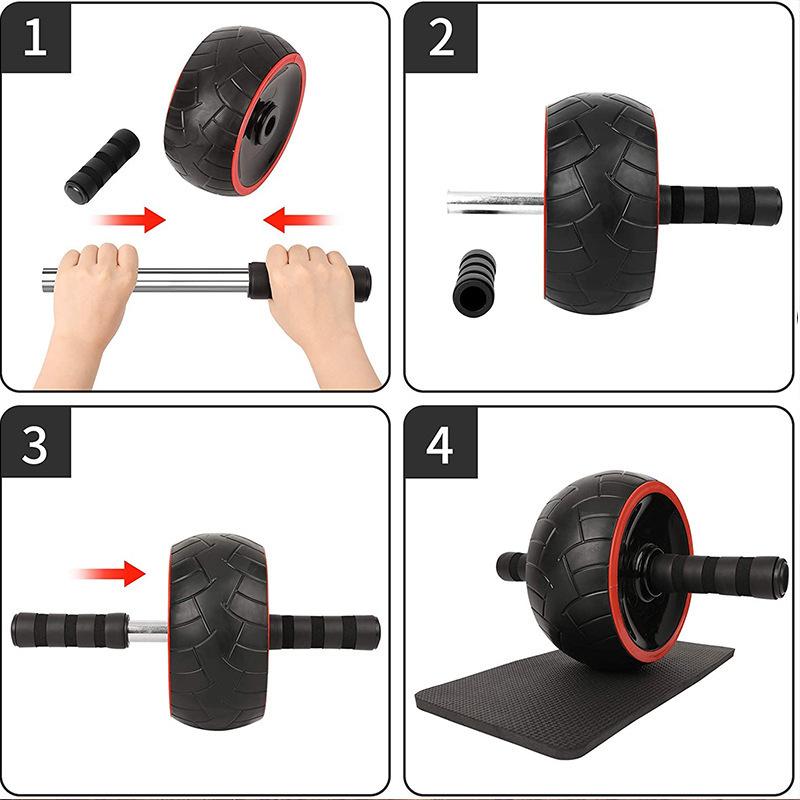 1

2

3

4