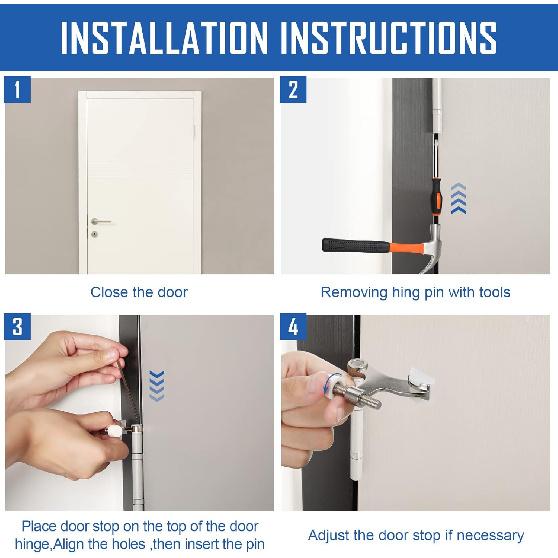 INSTALLATION INSTRUCTIONS

1

Close the door

2

Removing hing pin with tools

3

Place door stop on the top of the door hinge,Align the holes ,then insert the pin

4

Adjust the door stop if necessary