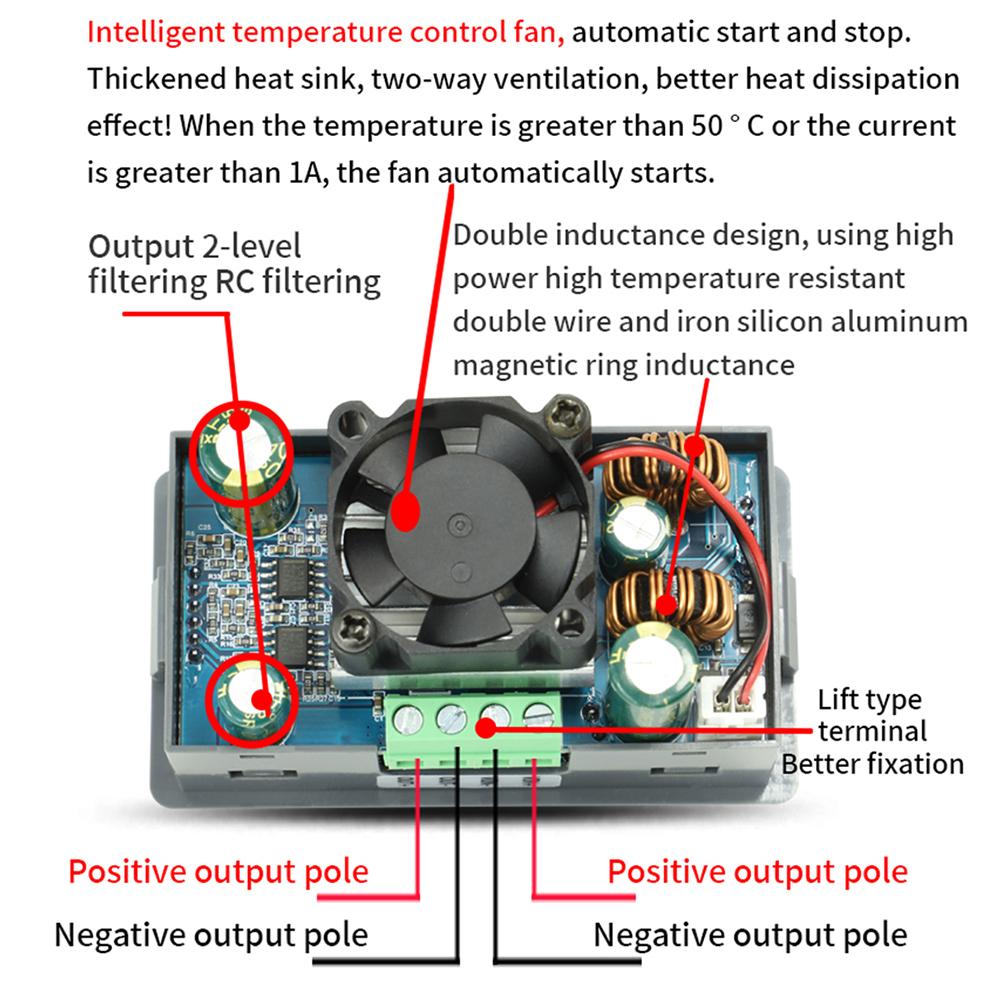 Intelligent temperature control fan, automatic start and stop. Thickened heat sink, two-way ventilation, better heat dissipation effect! When the temperature is greater than 50 ° C or the current is greater than 1A, the fan automatically starts.

Output 2-level filtering RC filtering

Double inductance design, using high power high temperature resistant double wire and iron silicon aluminum magnetic ring inductance

Lift type terminal Better fixation

Positive output pole

Negative output pole

Positive output pole

Negative output pole