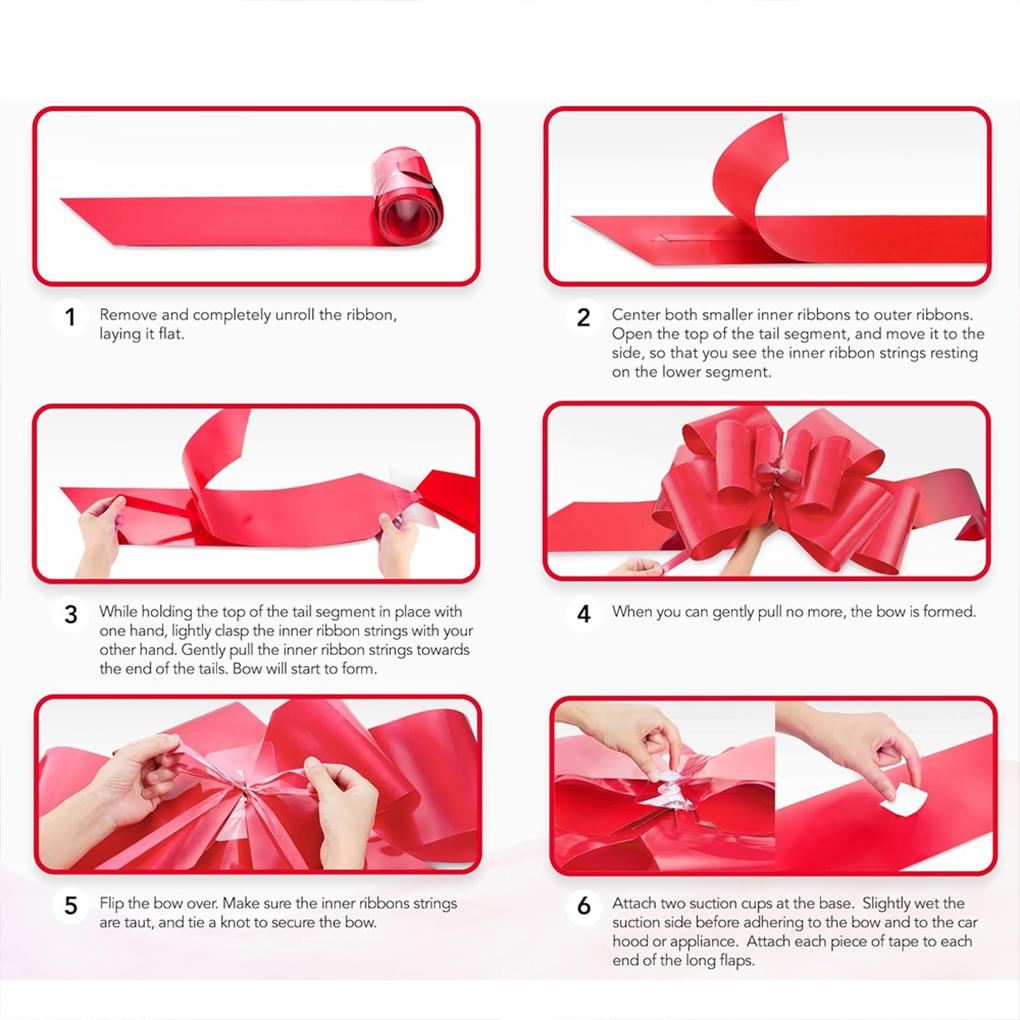 1 Remove and completely unroll the ribbon, laying it flat.

2 Center both smaller inner ribbons to outer ribbons. Open the top of the tail segment, and move it to the side, so that you see the inner ribbon strings resting on the lower segment.

3 While holding the top of the tail segment in place with one hand, lightly clasp the inner ribbon strings with your other hand. Gently pull the inner ribbon strings towards the end of the tails. Bow will start to form.

4 When you can gently pull no more, the bow is formed.

5 Flip the bow over. Make sure the inner ribbons strings are taut, and tie a knot to secure the bow.

6 Attach two suction cups at the base. Slightly wet the suction side before adhering to the bow and to the car hood or appliance. Attach each piece of tape to each end of the long flaps.