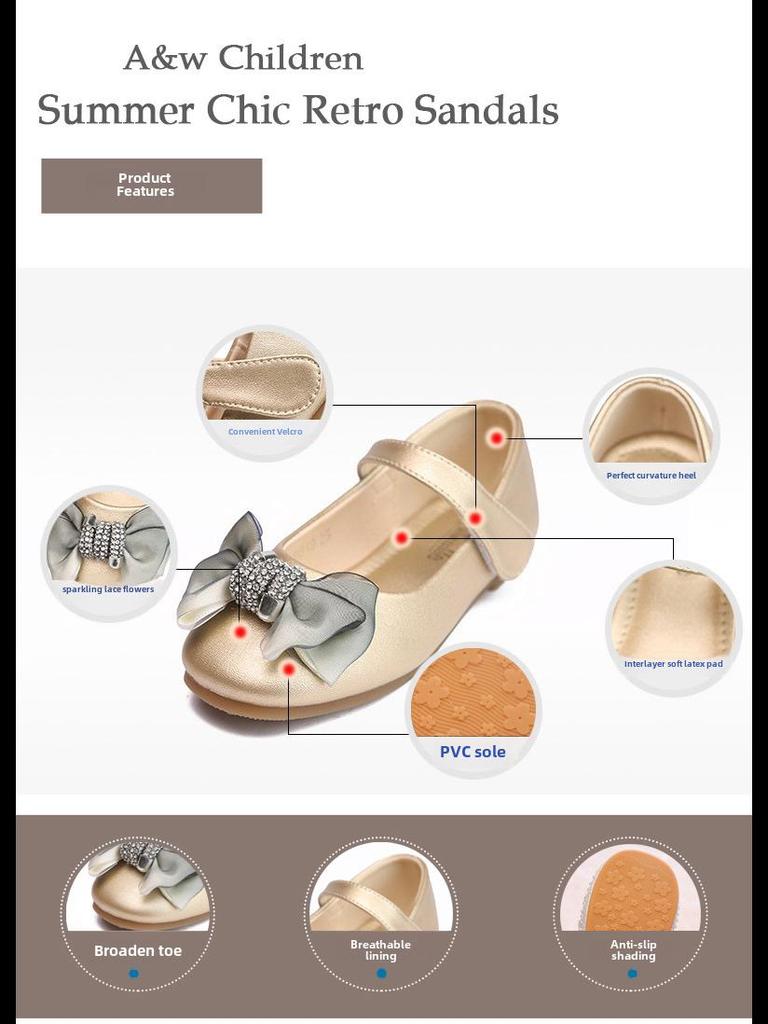 A&w Children
Summer Chic Retro Sandals

Product Features

Convenient Velcro

Perfect curvature heel

sparkling lace flowers

Interlayer soft latex pad

PVC sole

Broaden toe

Breathable lining

Anti-slip shading