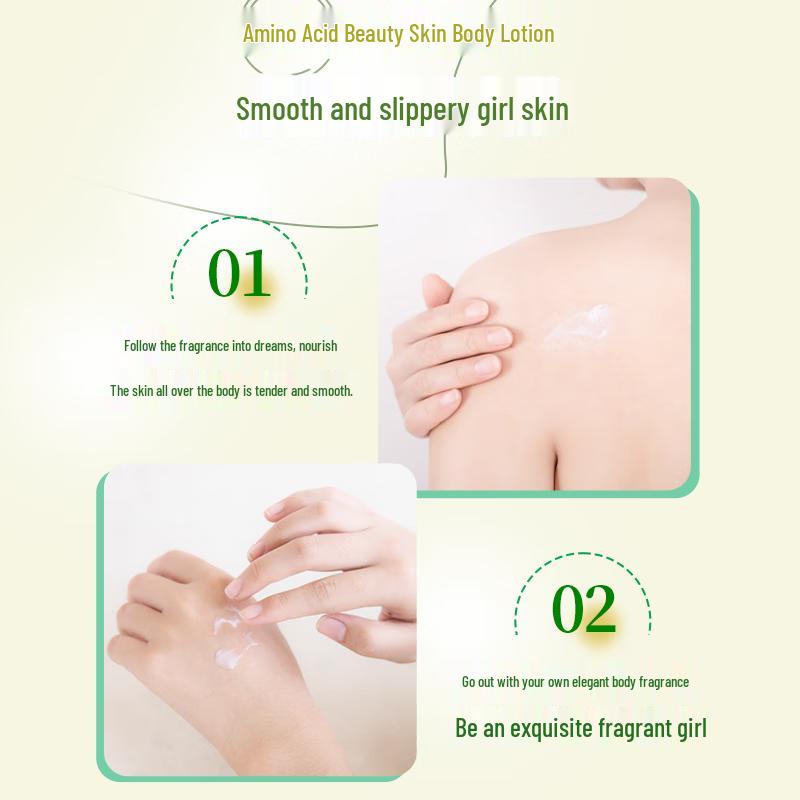 Amino Acid Beauty Skin Body Lotion

Smooth and slippery girl skin

01

Follow the fragrance into dreams, nourish

The skin all over the body is tender and smooth.

02

Go out with your own elegant body fragrance

Be an exquisite fragrant girl